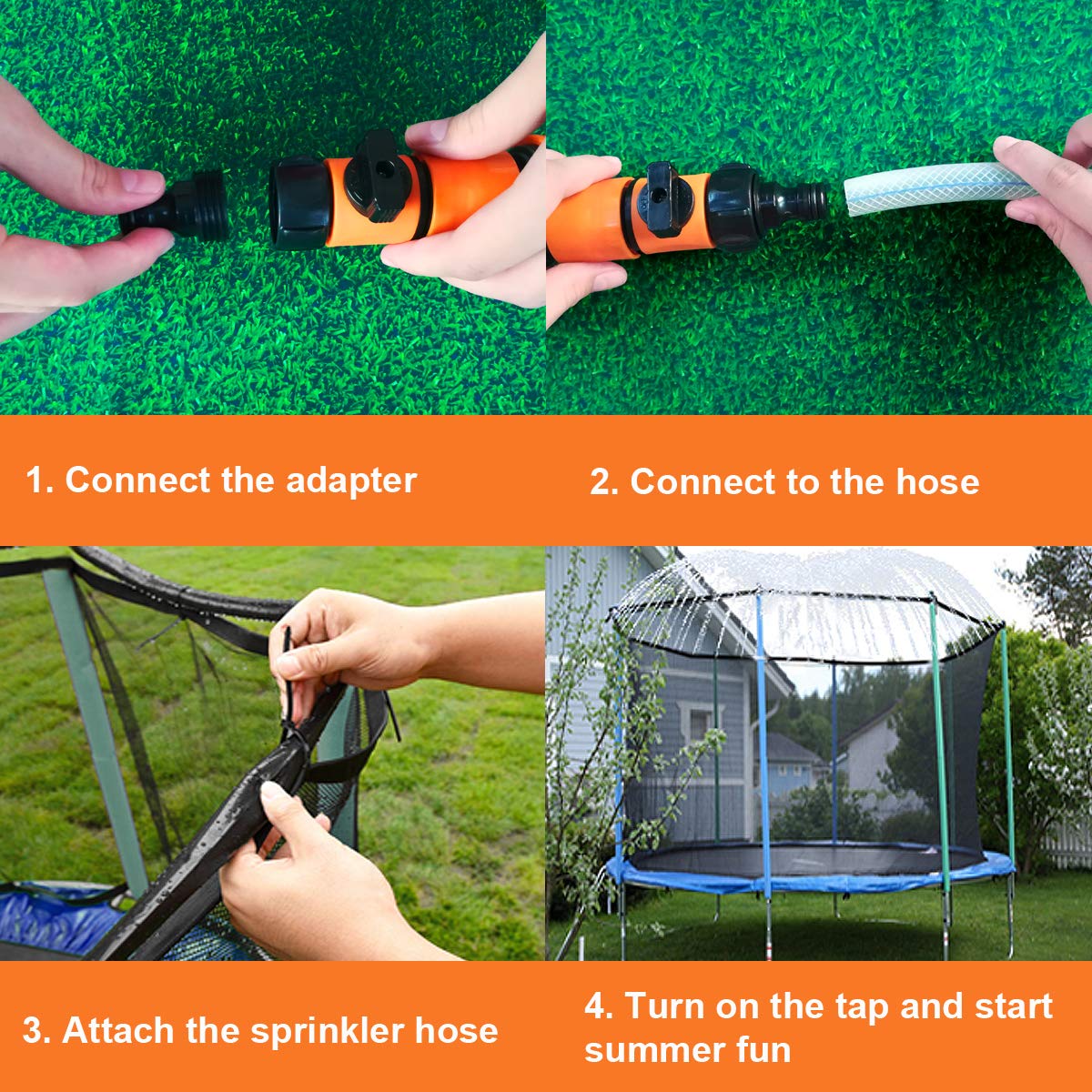 1. Connect the adapter

2. Connect to the hose

3. Attach the sprinkler hose

4. Turn on the tap and start summer fun