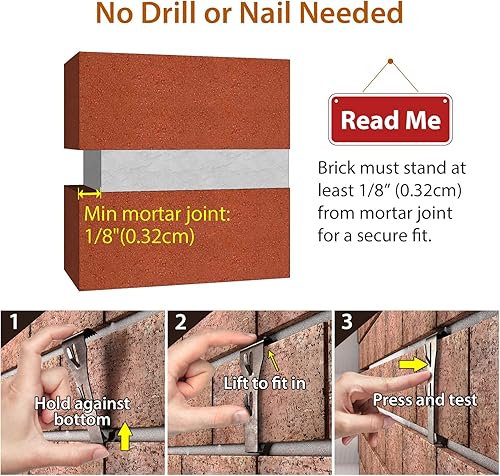 No Drill or Nail Needed

Min mortar joint: 1/8"(0.32cm)

Read Me

Brick must stand at least 1/8" (0.32cm) from mortar joint for a secure fit.

1

Hold against bottom

2

Lift to fit in

3

Press and test