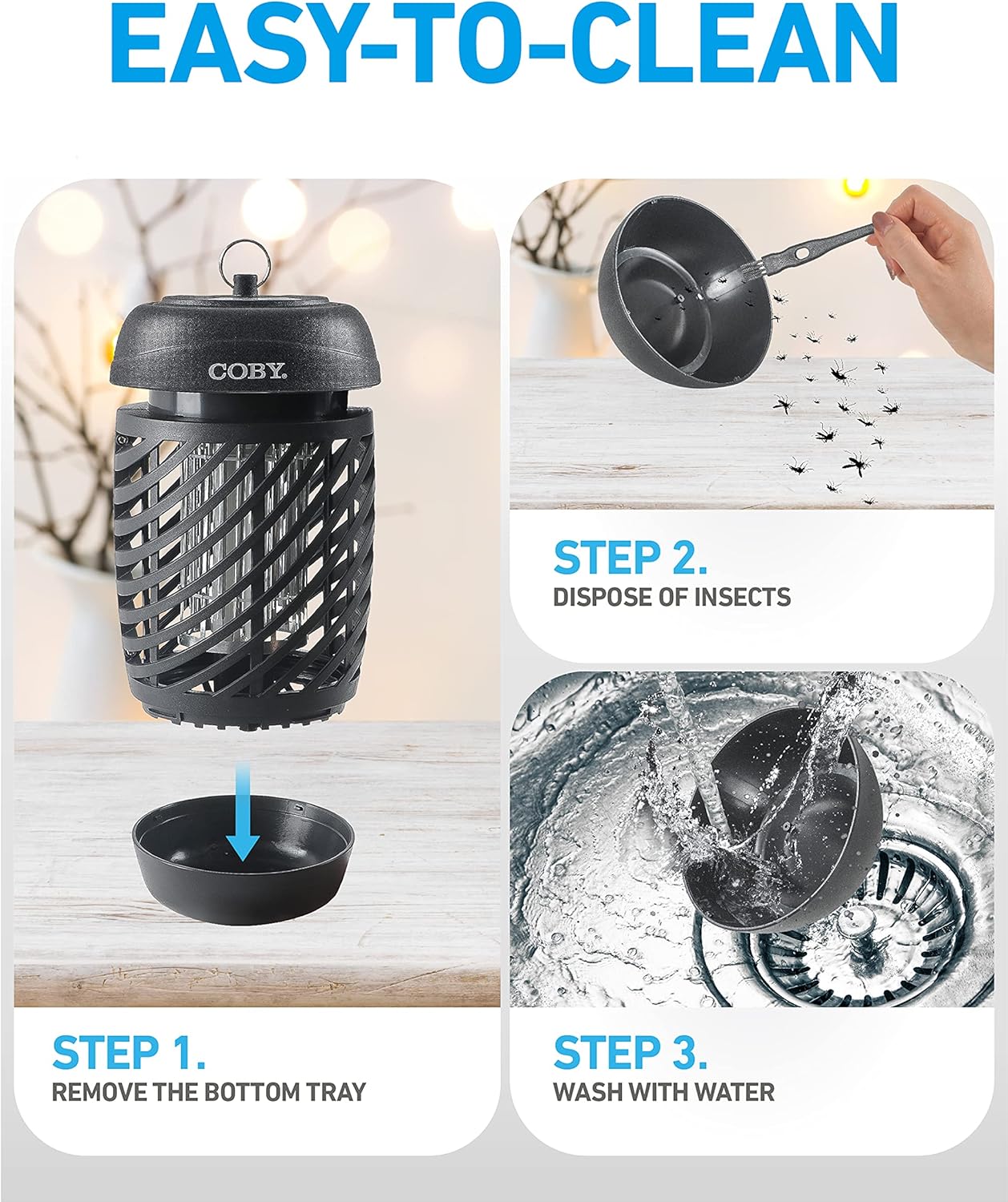 EASY-TO-CLEAN

COBY.

STEP 1.
REMOVE THE BOTTOM TRAY

STEP 2.
DISPOSE OF INSECTS

STEP 3.
WASH WITH WATER