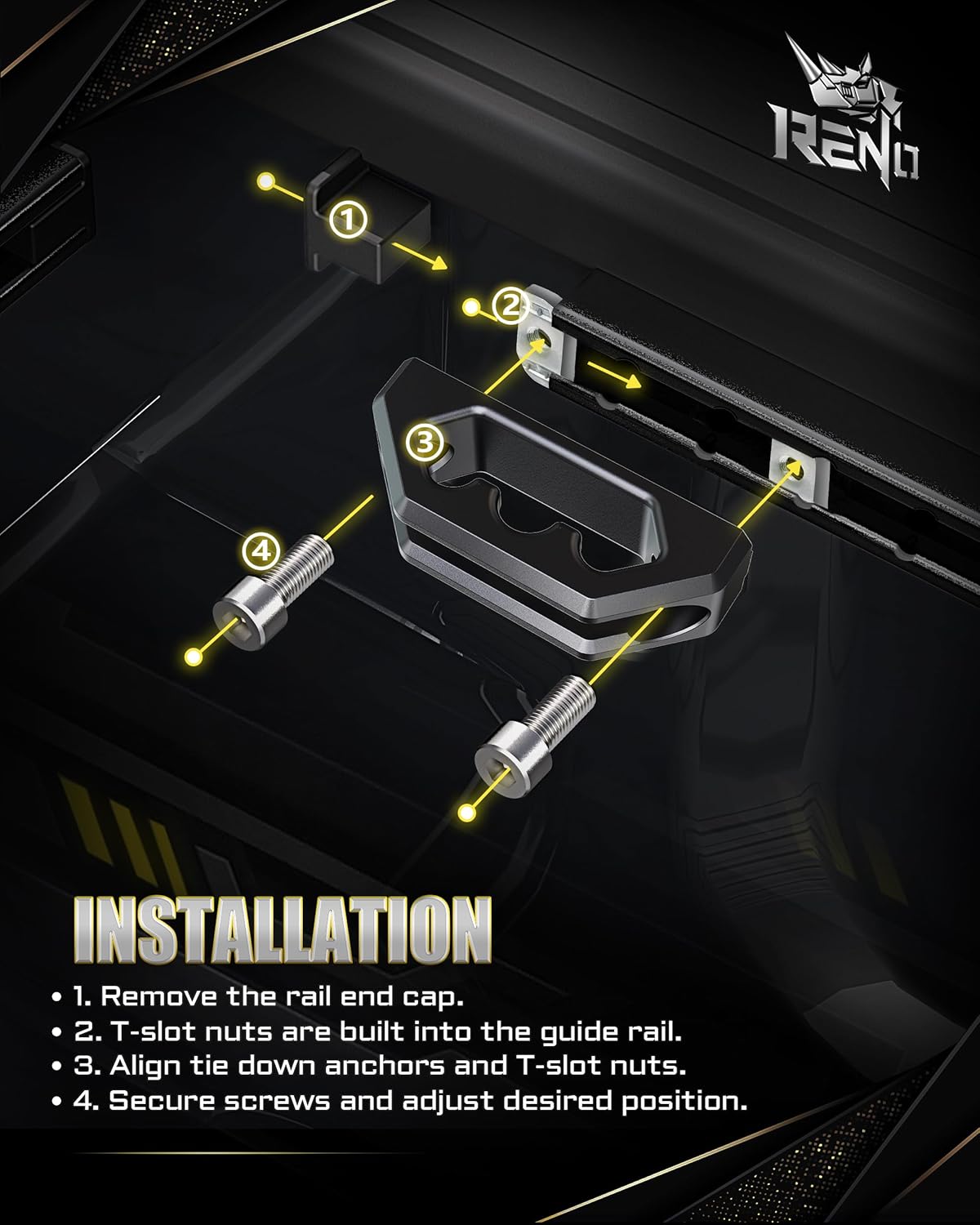 RENO

①

②

③

④

INSTALLATION

• 1. Remove the rail end cap.
• 2. T-slot nuts are built into the guide rail.
• 3. Align tie down anchors and T-slot nuts.
• 4. Secure screws and adjust desired position.