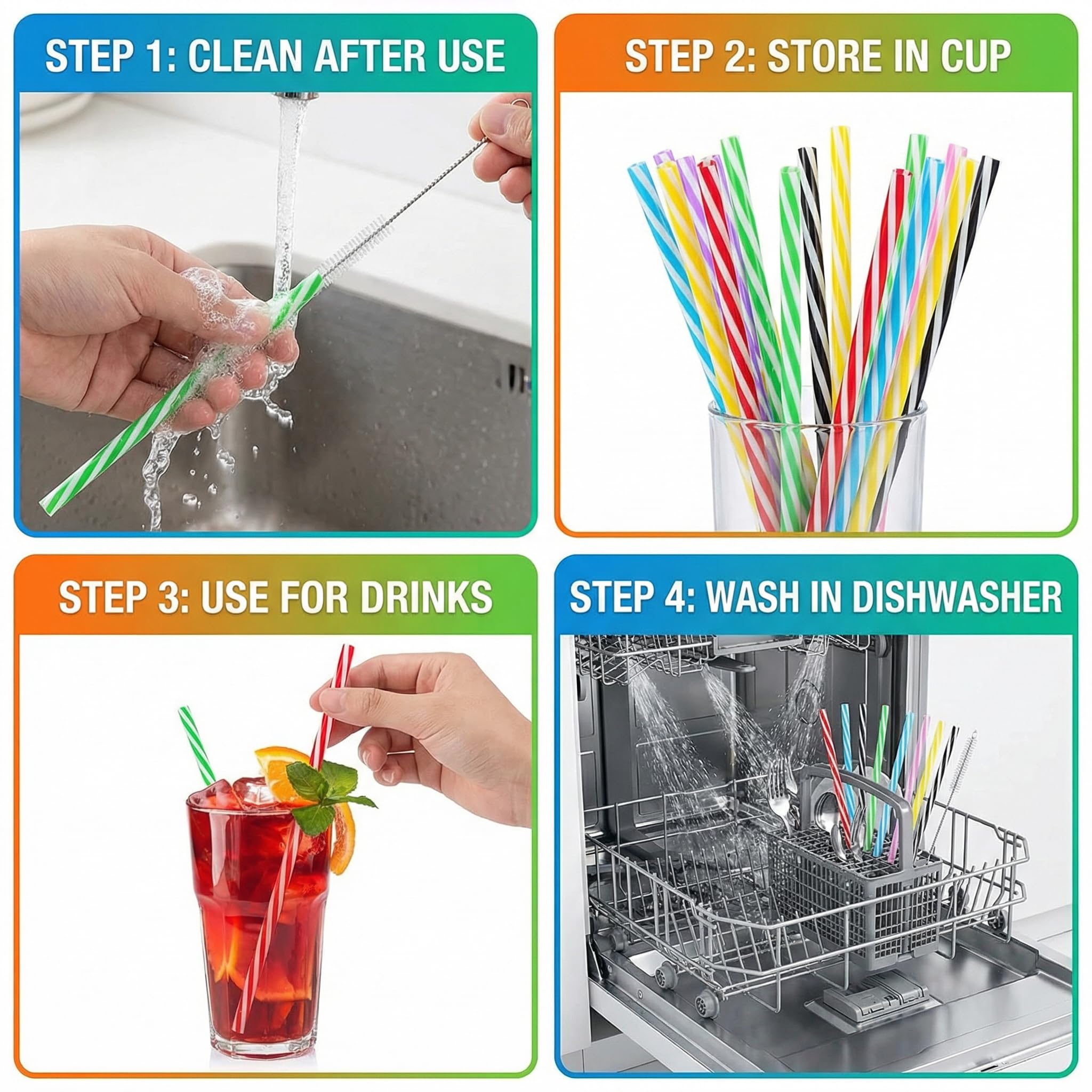 STEP 1: CLEAN AFTER USE

STEP 2: STORE IN CUP

STEP 3: USE FOR DRINKS

STEP 4: WASH IN DISHWASHER