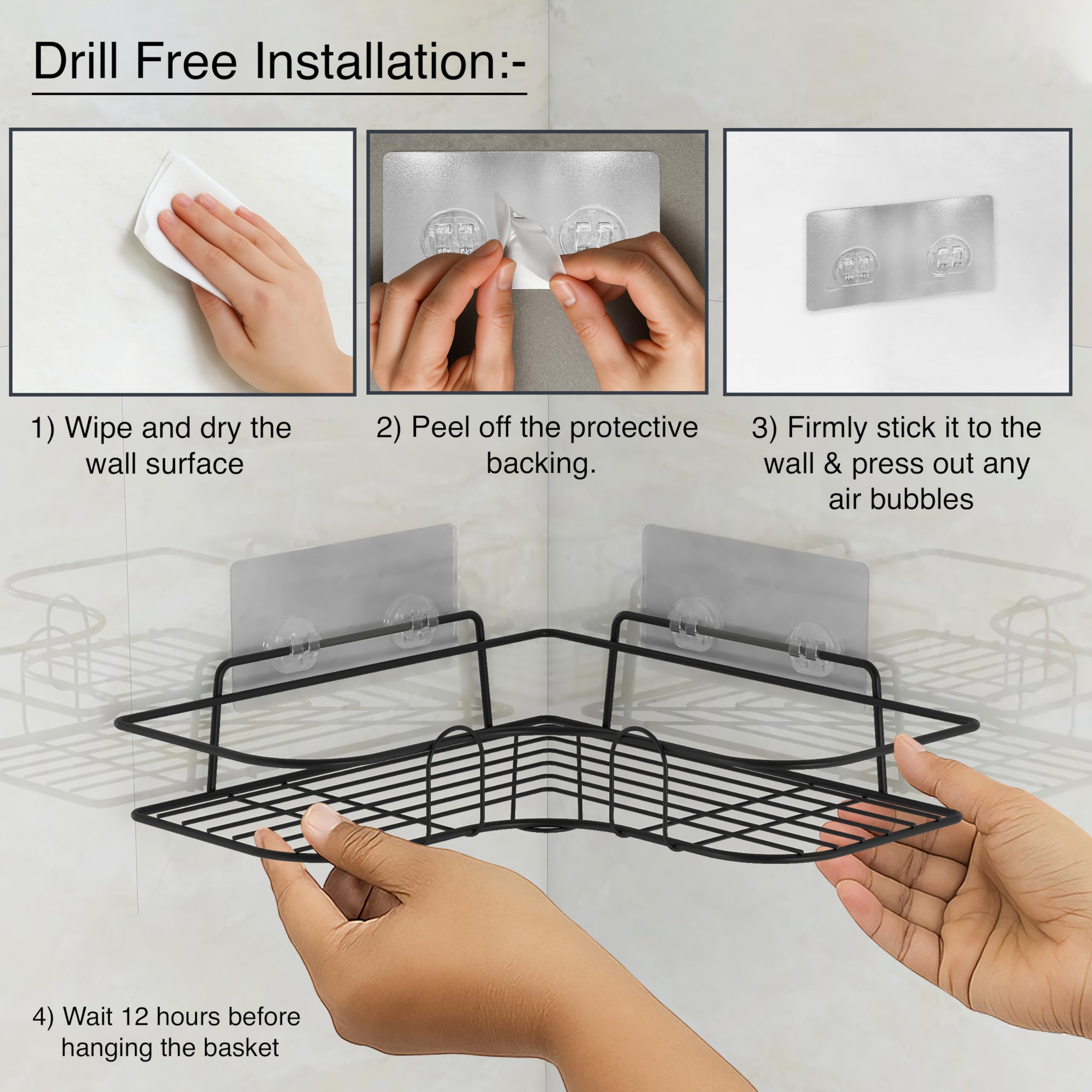 Drill Free Installation:-

1) Wipe and dry the wall surface

2) Peel off the protective backing.

3) Firmly stick it to the wall & press out any air bubbles

4) Wait 12 hours before hanging the basket