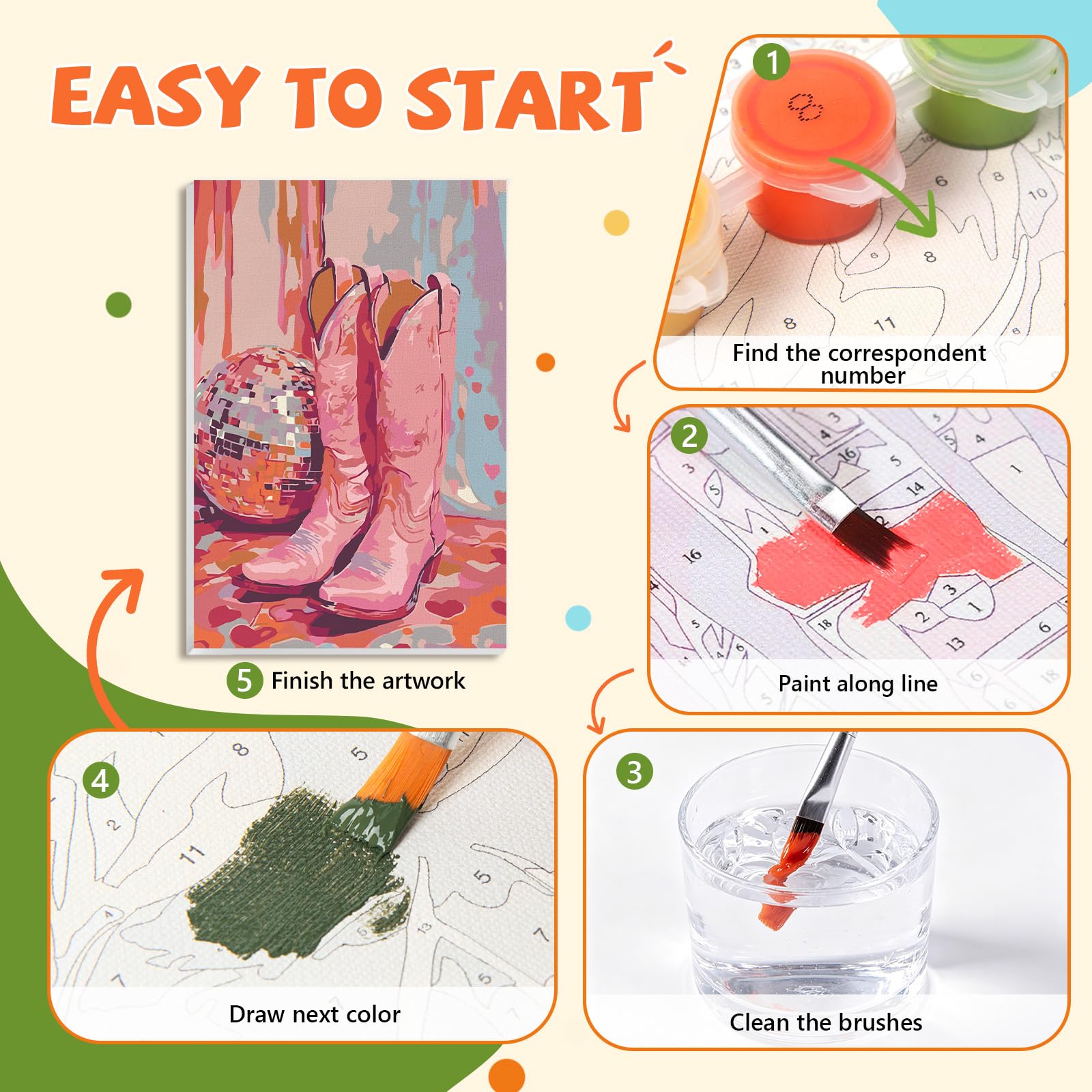 EASY TO START

1
Find the correspondent number

2
Paint along line

3
Clean the brushes

4
Draw next color

5 Finish the artwork