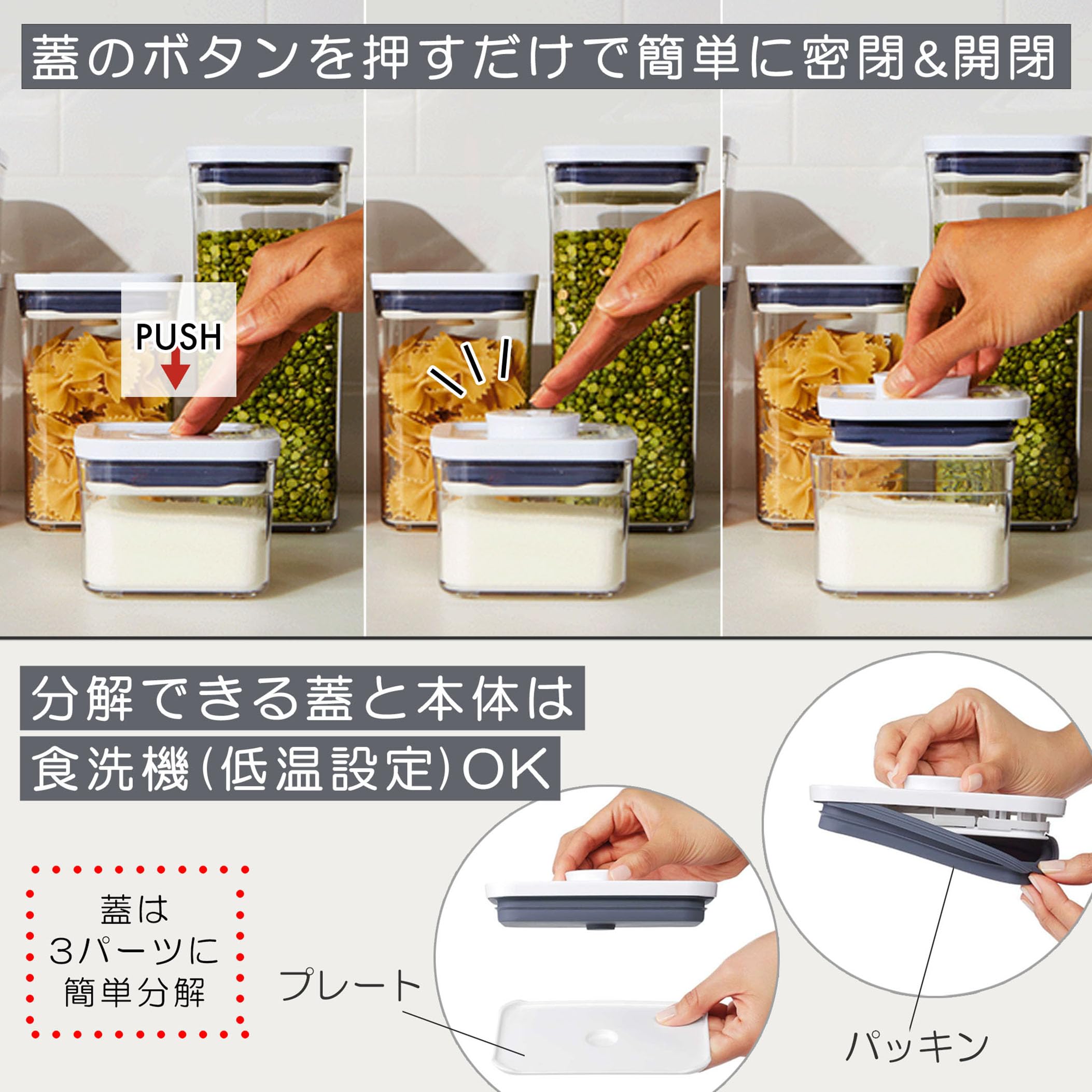 蓋のボタンを押すだけで簡単に密閉&開閉

PUSH

分解できる蓋と本体は
食洗機(低温設定)OK

蓋は
3パーツに
簡単分解

プレート

パッキン