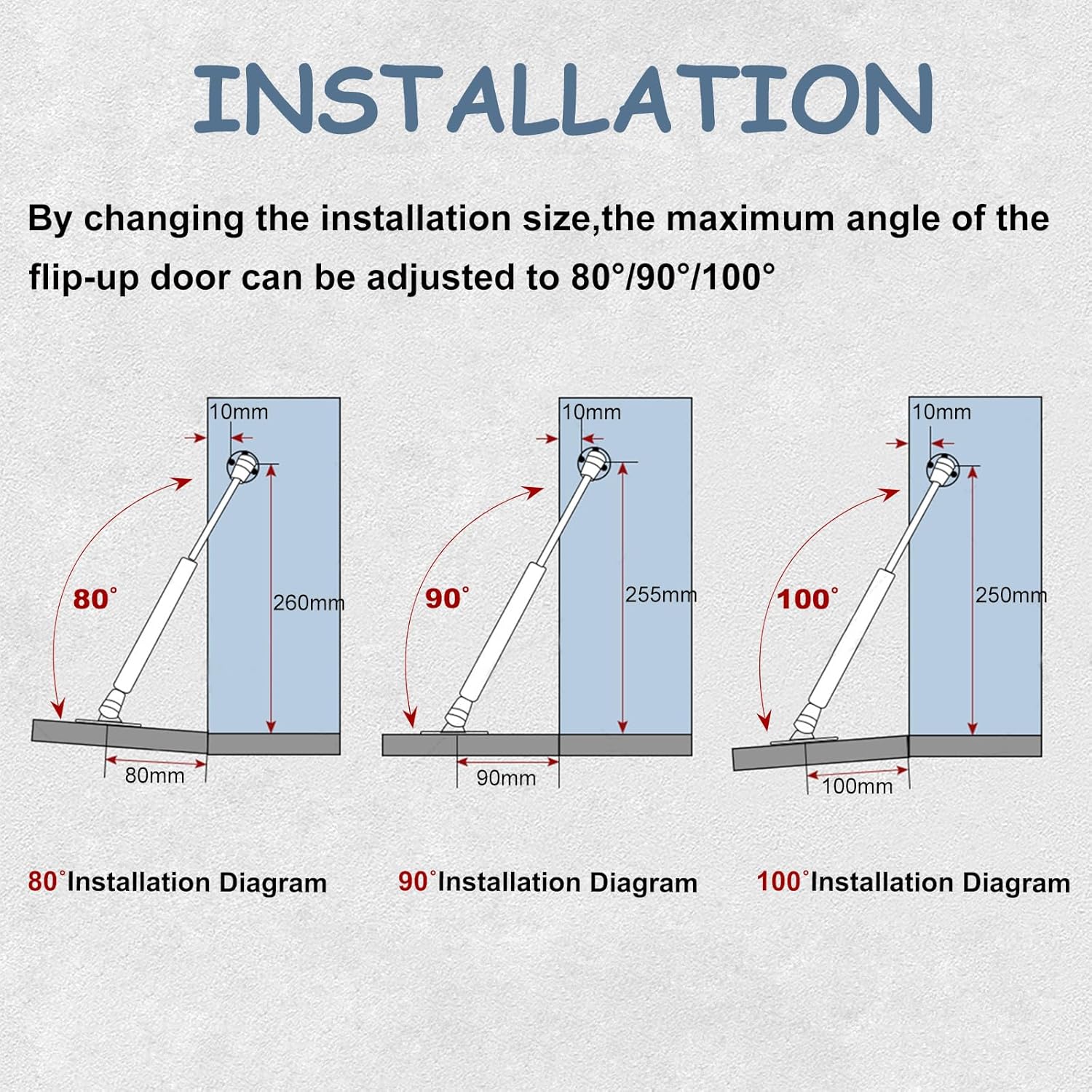 INSTALLATION

By changing the installation size,the maximum angle of the flip-up door can be adjusted to 80°/90°/100°

10mm

80°

260mm

80mm

10mm

90°

255mm

90mm

10mm

100°

250mm

100mm

80°Installation Diagram

90°Installation Diagram

100°Installation Diagram