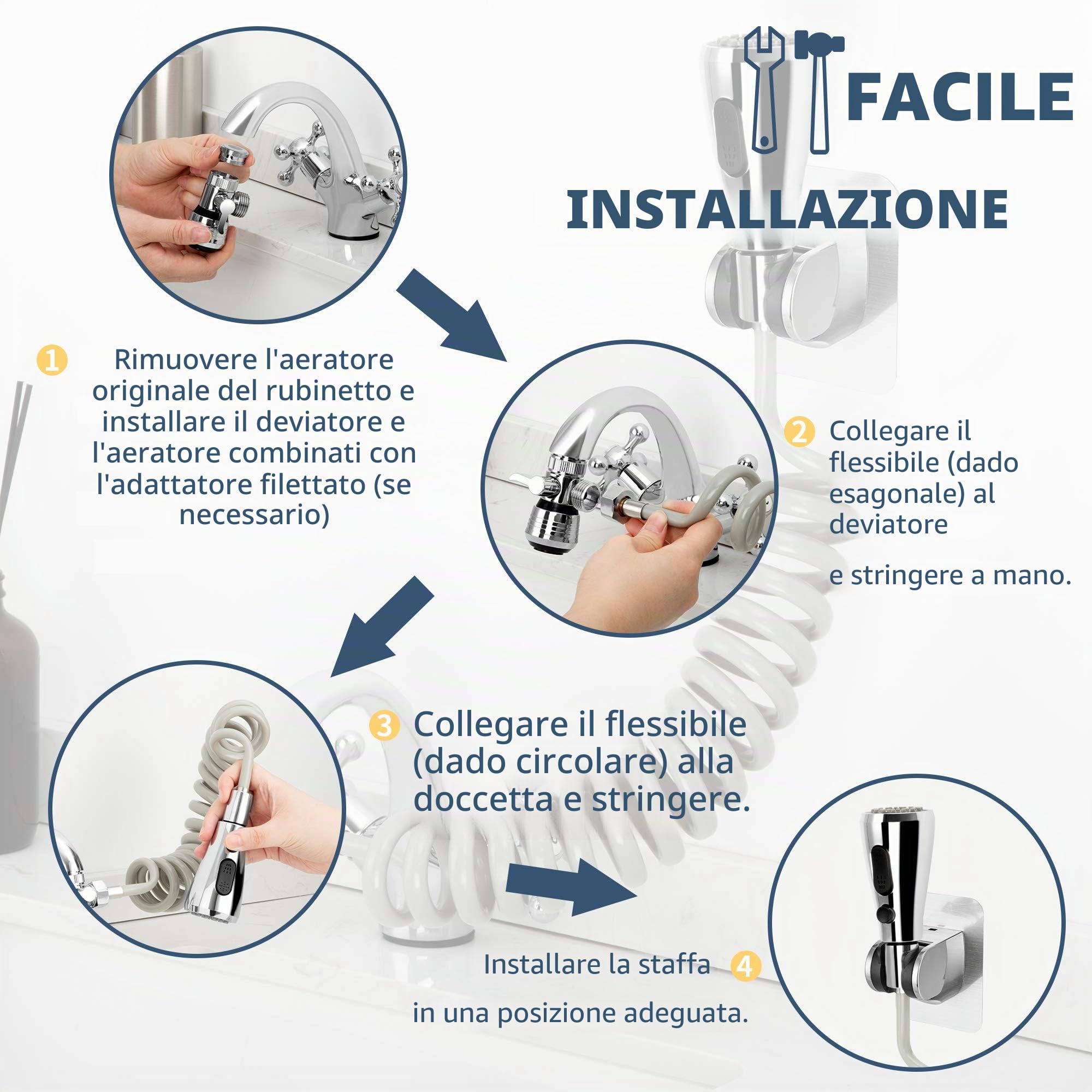 FACILE

INSTALLAZIONE

1 Rimuovere l'aeratore originale del rubinetto e installare il deviatore e l'aeratore combinati con l'adattatore filettato (se necessario)

2 Collegare il flessibile (dado esagonale) al deviatore

e stringere a mano.

3 Collegare il flessibile (dado circolare) alla doccetta e stringere.

Installare la staffa 4

in una posizione adeguata.