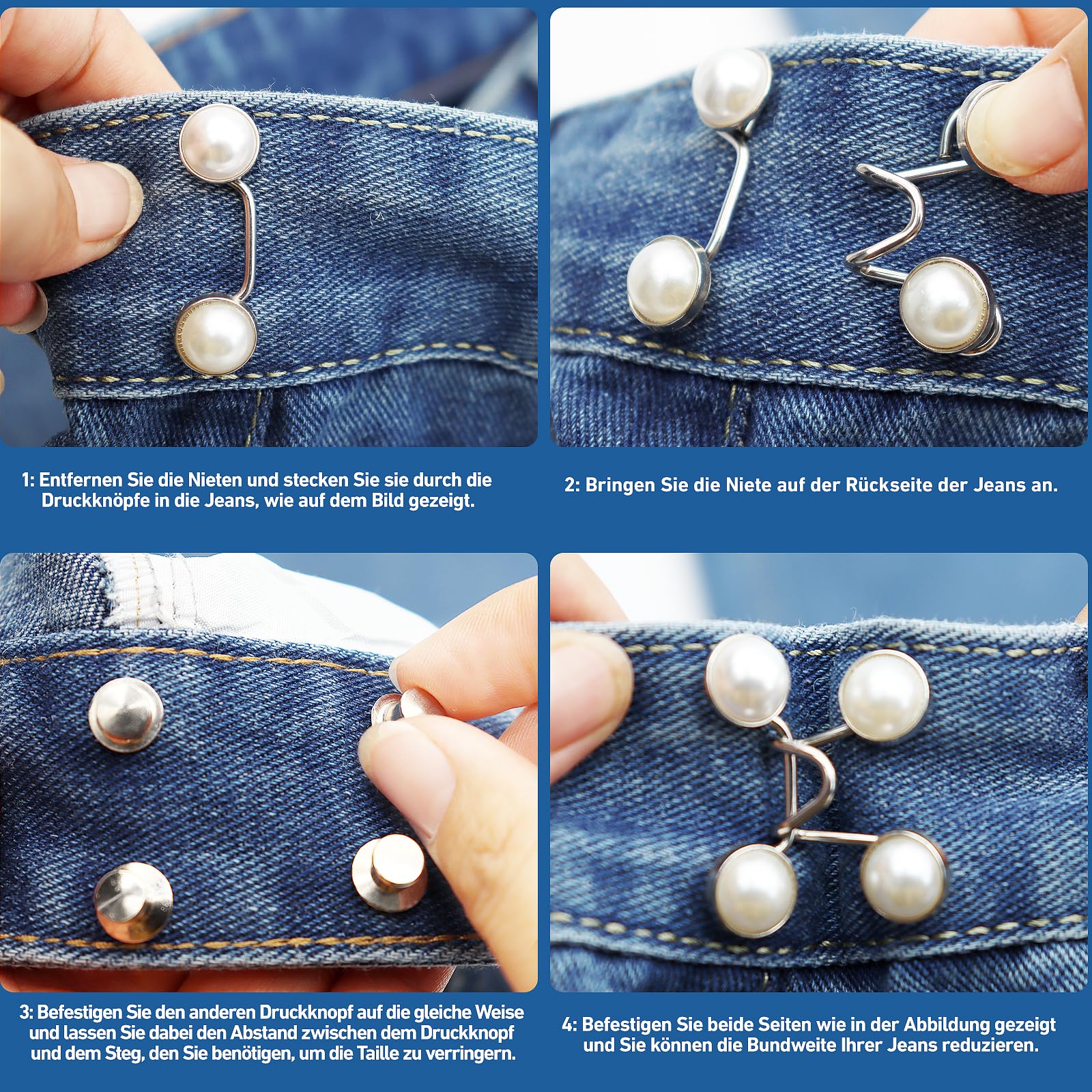 1: Entfernen Sie die Nieten und stecken Sie sie durch die Druckknöpfe in die Jeans, wie auf dem Bild gezeigt.

2: Bringen Sie die Niete auf der Rückseite der Jeans an.

3: Befestigen Sie den anderen Druckknopf auf die gleiche Weise und lassen Sie dabei den Abstand zwischen dem Druckknopf und dem Steg, den Sie benötigen, um die Taille zu verringern.

4: Befestigen Sie beide Seiten wie in der Abbildung gezeigt und Sie können die Bundweite Ihrer Jeans reduzieren.