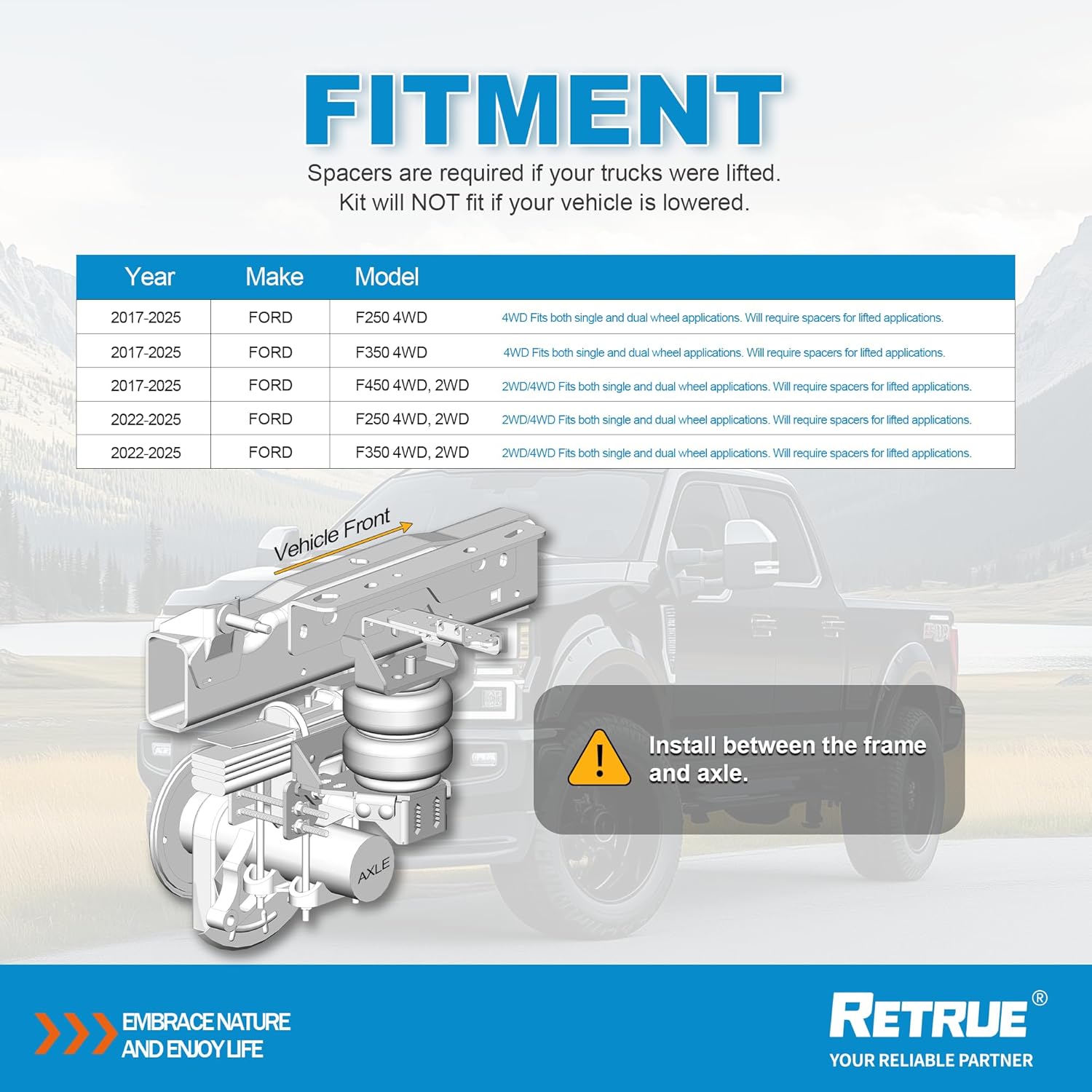 FITMENT

Spacers are required if your trucks were lifted.
Kit will NOT fit if your vehicle is lowered.

| Year | Make | Model | |
|---|---|---|---|
| 2017-2025 | FORD | F250 4WD | 4WD Fits both single and dual wheel applications. Will require spacers for lifted applications. |
| 2017-2025 | FORD | F350 4WD | 4WD Fits both single and dual wheel applications. Will require spacers for lifted applications. |
| 2017-2025 | FORD | F450 4WD, 2WD | 2WD/4WD Fits both single and dual wheel applications. Will require spacers for lifted applications. |
| 2022-2025 | FORD | F250 4WD, 2WD | 2WD/4WD Fits both single and dual wheel applications. Will require spacers for lifted applications. |
| 2022-2025 | FORD | F350 4WD, 2WD | 2WD/4WD Fits both single and dual wheel applications. Will require spacers for lifted applications. |

Vehicle Front

AXLE

Install between the frame and axle.

EMBRACE NATURE AND ENJOY LIFE

RETRUE®
YOUR RELIABLE PARTNER