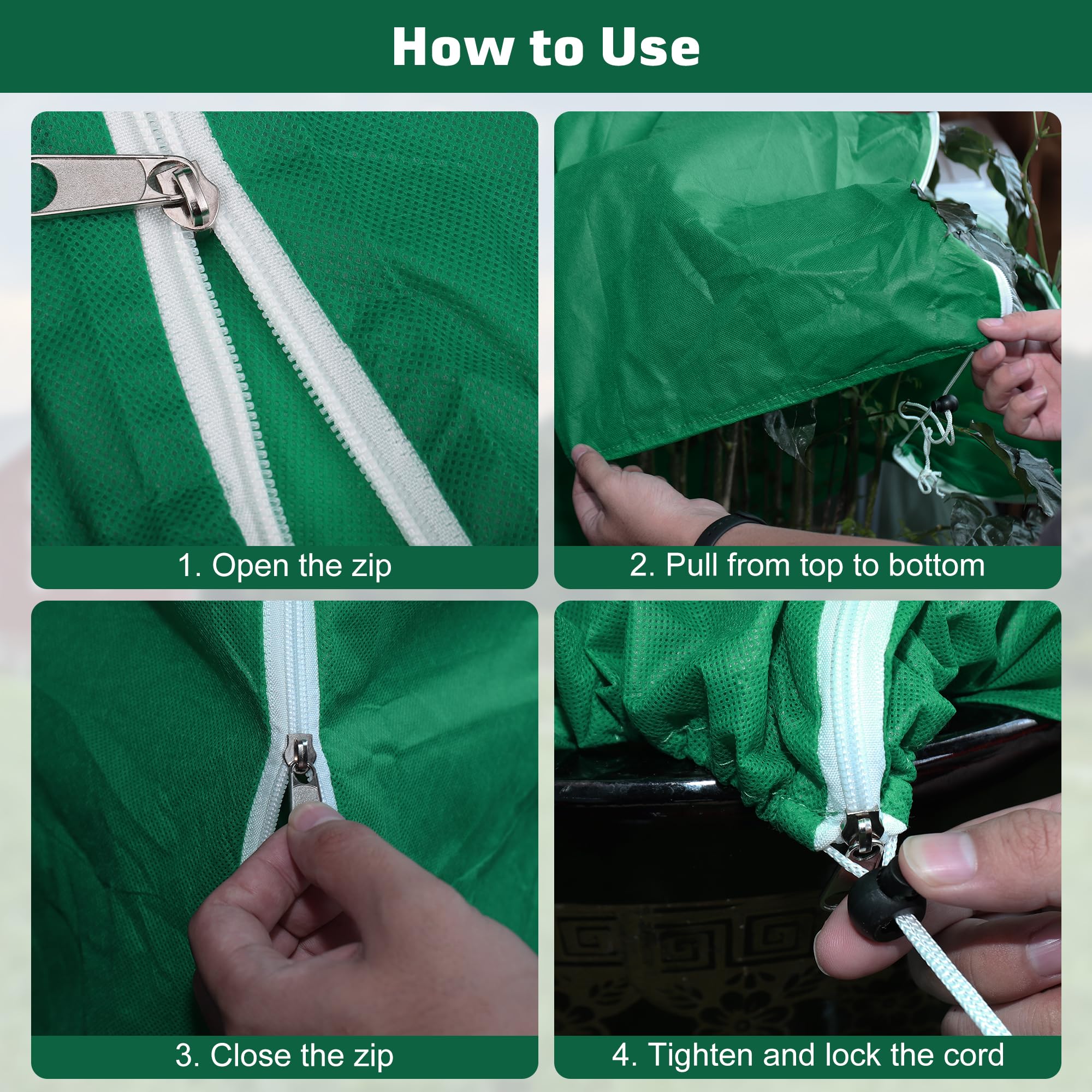 How to Use

1. Open the zip

2. Pull from top to bottom

3. Close the zip

4. Tighten and lock the cord