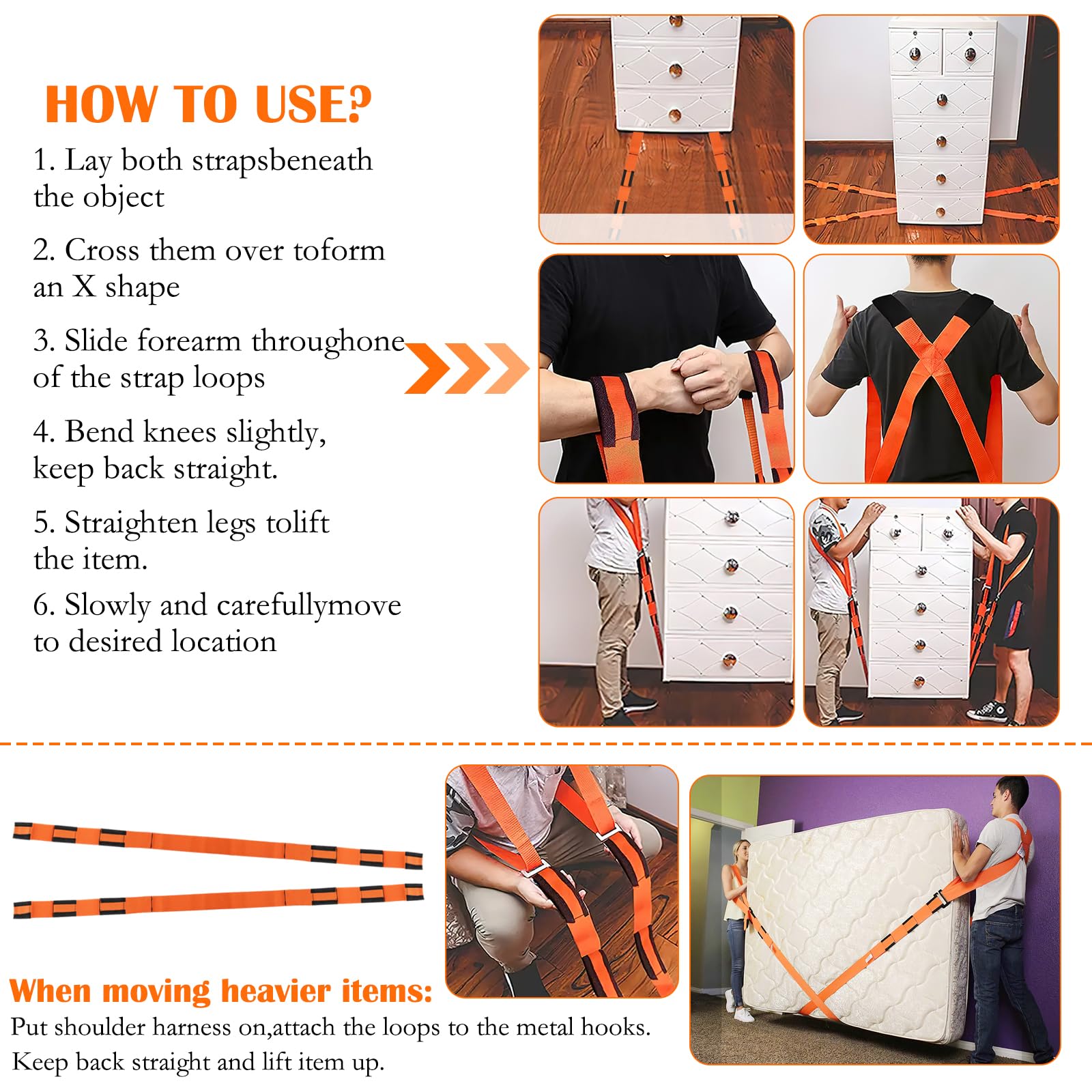 HOW TO USE?

1. Lay both strapsbeneath the object

2. Cross them over toform an X shape

3. Slide forearm throughone of the strap loops

4. Bend knees slightly, keep back straight.

5. Straighten legs tolift the item.

6. Slowly and carefullymove to desired location

When moving heavier items:
Put shoulder harness on,attach the loops to the metal hooks. Keep back straight and lift item up.