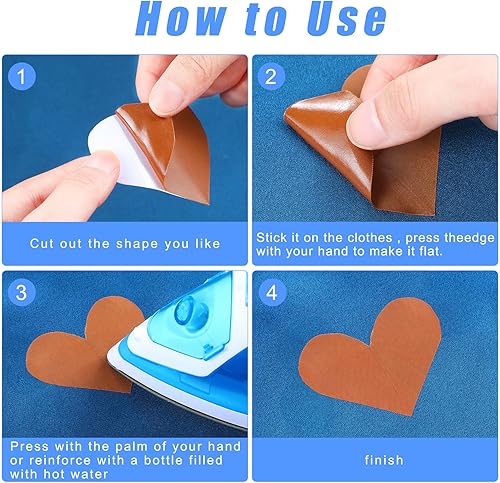 How to Use

1

Cut out the shape you like

2

Stick it on the clothes , press theedge with your hand to make it flat.

3

Press with the palm of your hand or reinforce with a bottle filled with hot water

4

finish