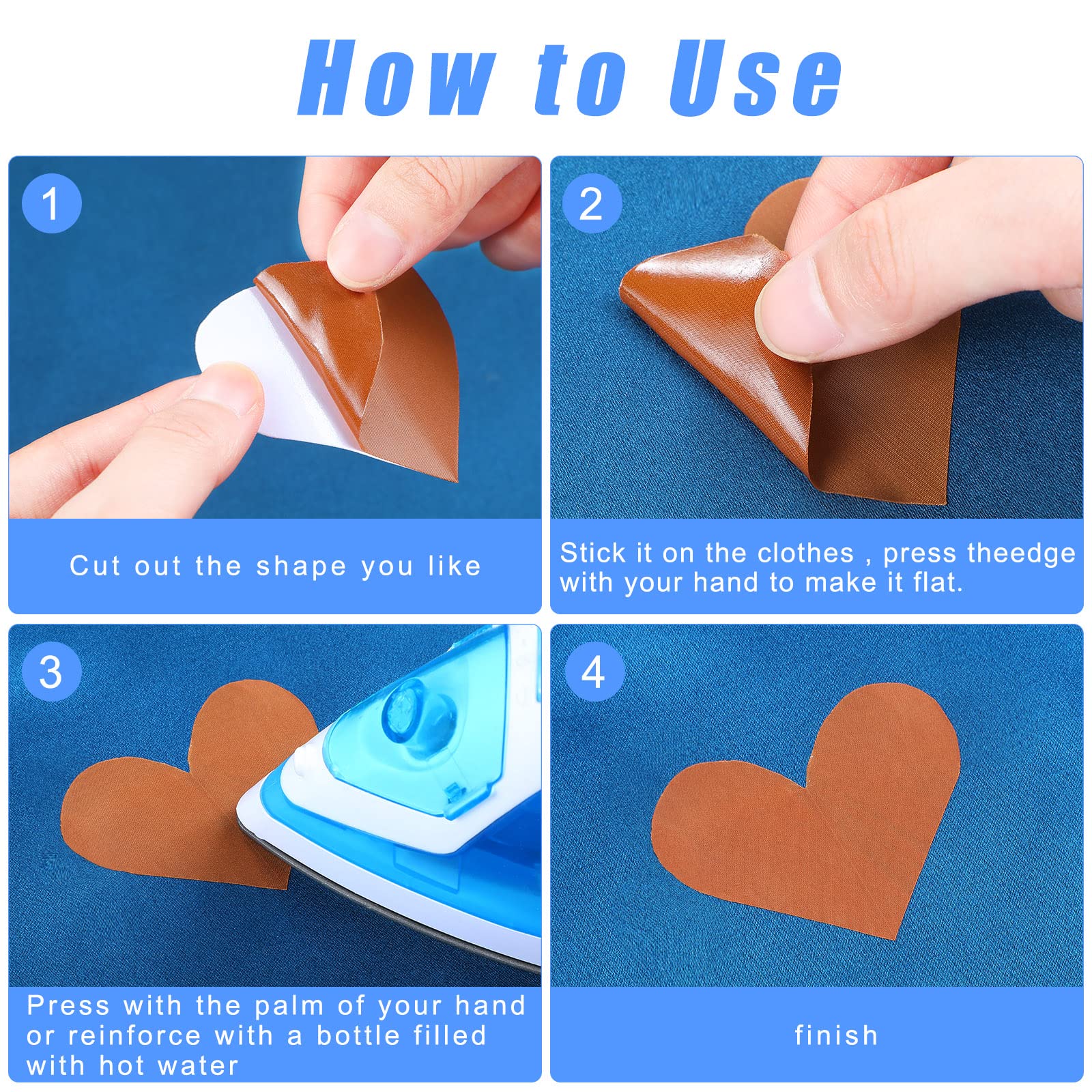 How to Use

1

Cut out the shape you like

2

Stick it on the clothes , press theedge with your hand to make it flat.

3

Press with the palm of your hand or reinforce with a bottle filled with hot water

4

finish