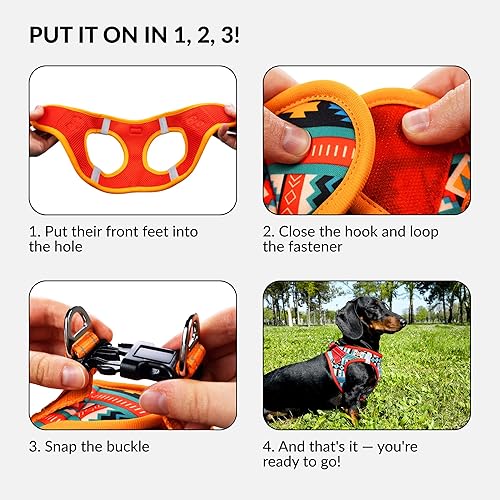 PUT IT ON IN 1, 2, 3!

1. Put their front feet into the hole

2. Close the hook and loop the fastener

3. Snap the buckle

4. And that's it — you're ready to go!