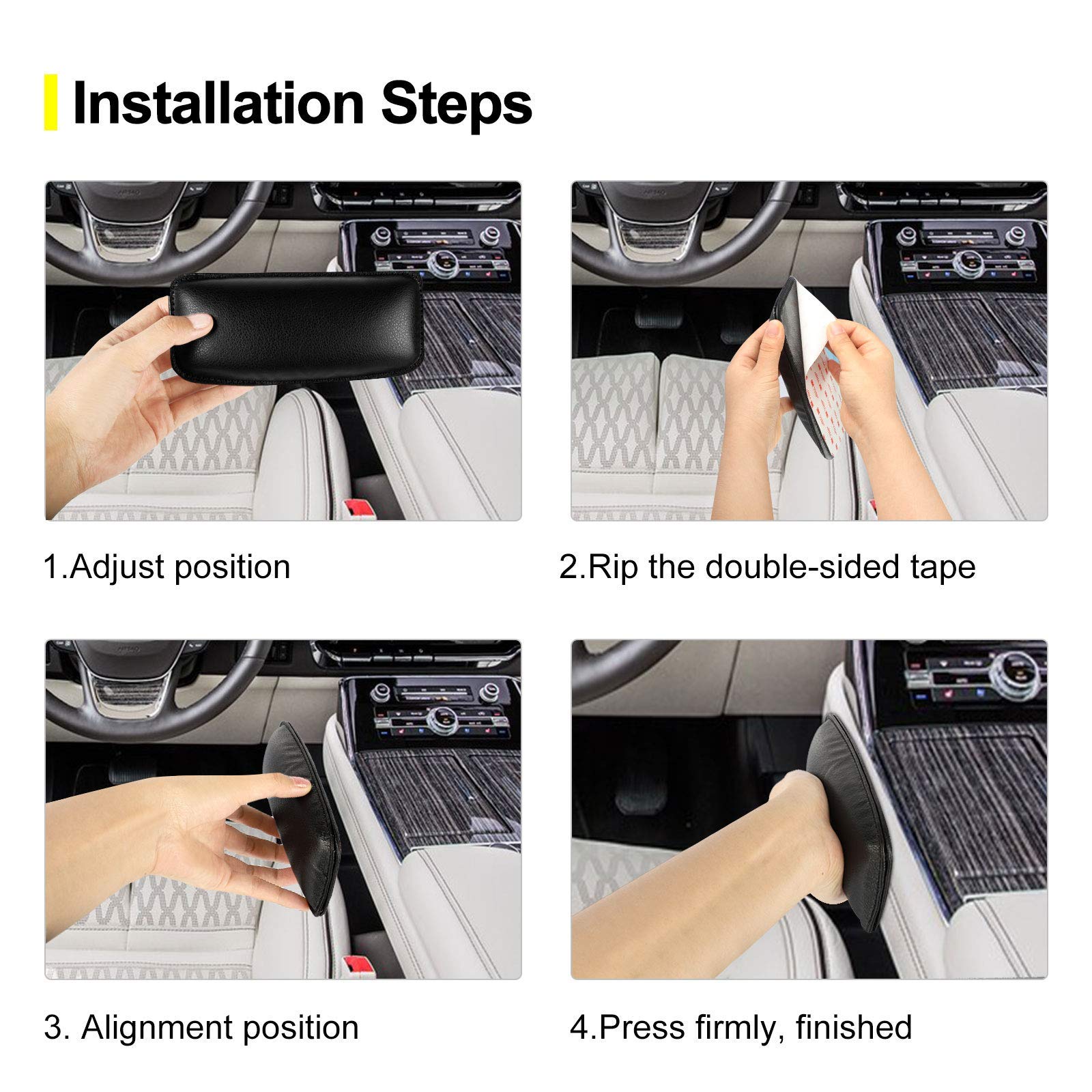 Installation Steps

1.Adjust position

2.Rip the double-sided tape

3. Alignment position

4.Press firmly, finished