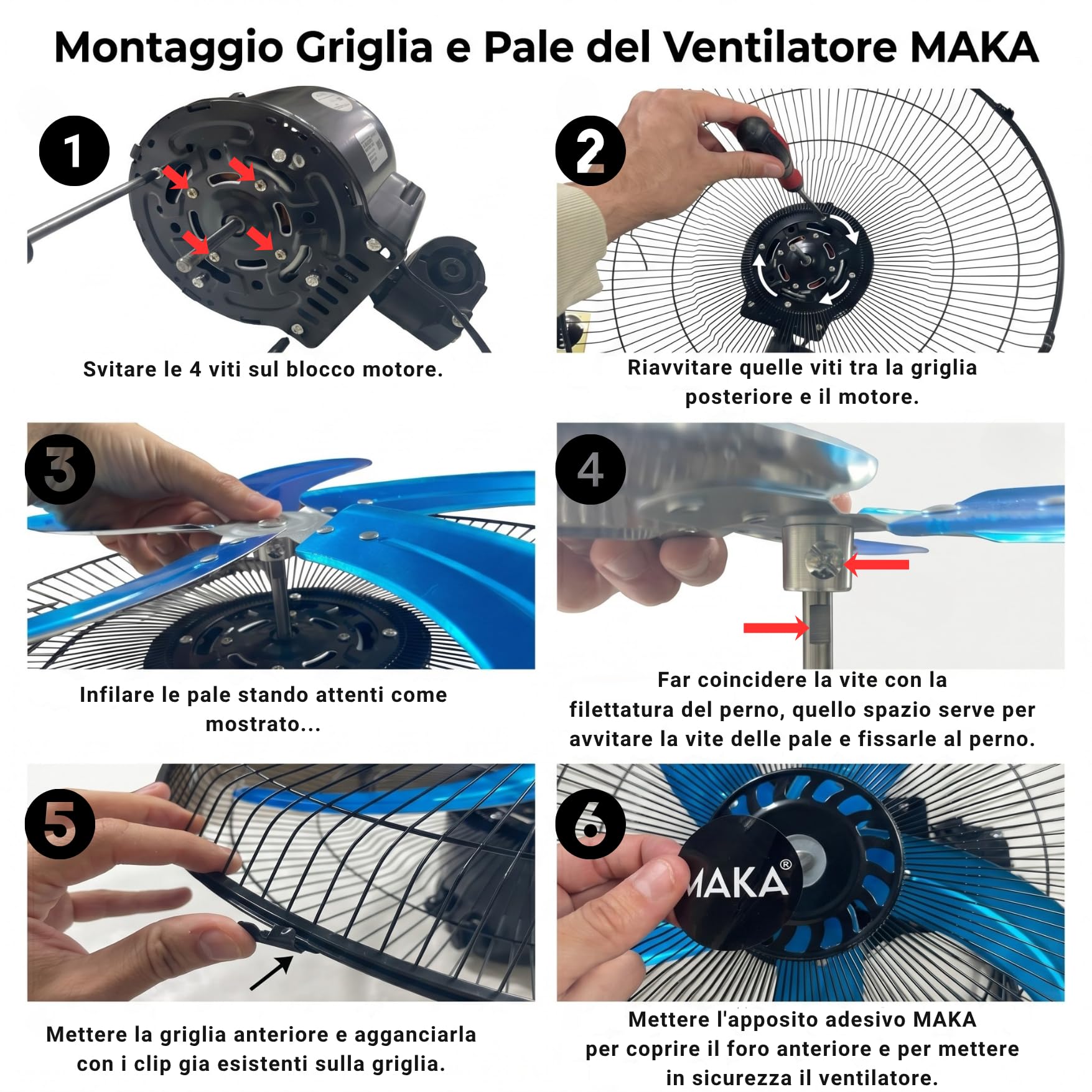 Montaggio Griglia e Pale del Ventilatore MAKA

1

Svitare le 4 viti sul blocco motore.

2

Riavvitare quelle viti tra la griglia posteriore e il motore.

3

Infilare le pale stando attenti come mostrato...

4

Far coincidere la vite con la filettatura del perno, quello spazio serve per avvitare la vite delle pale e fissarle al perno.

5

Mettere la griglia anteriore e agganciarla con i clip gia esistenti sulla griglia.

6

MAKA®

Mettere l'apposito adesivo MAKA per coprire il foro anteriore e per mettere in sicurezza il ventilatore.