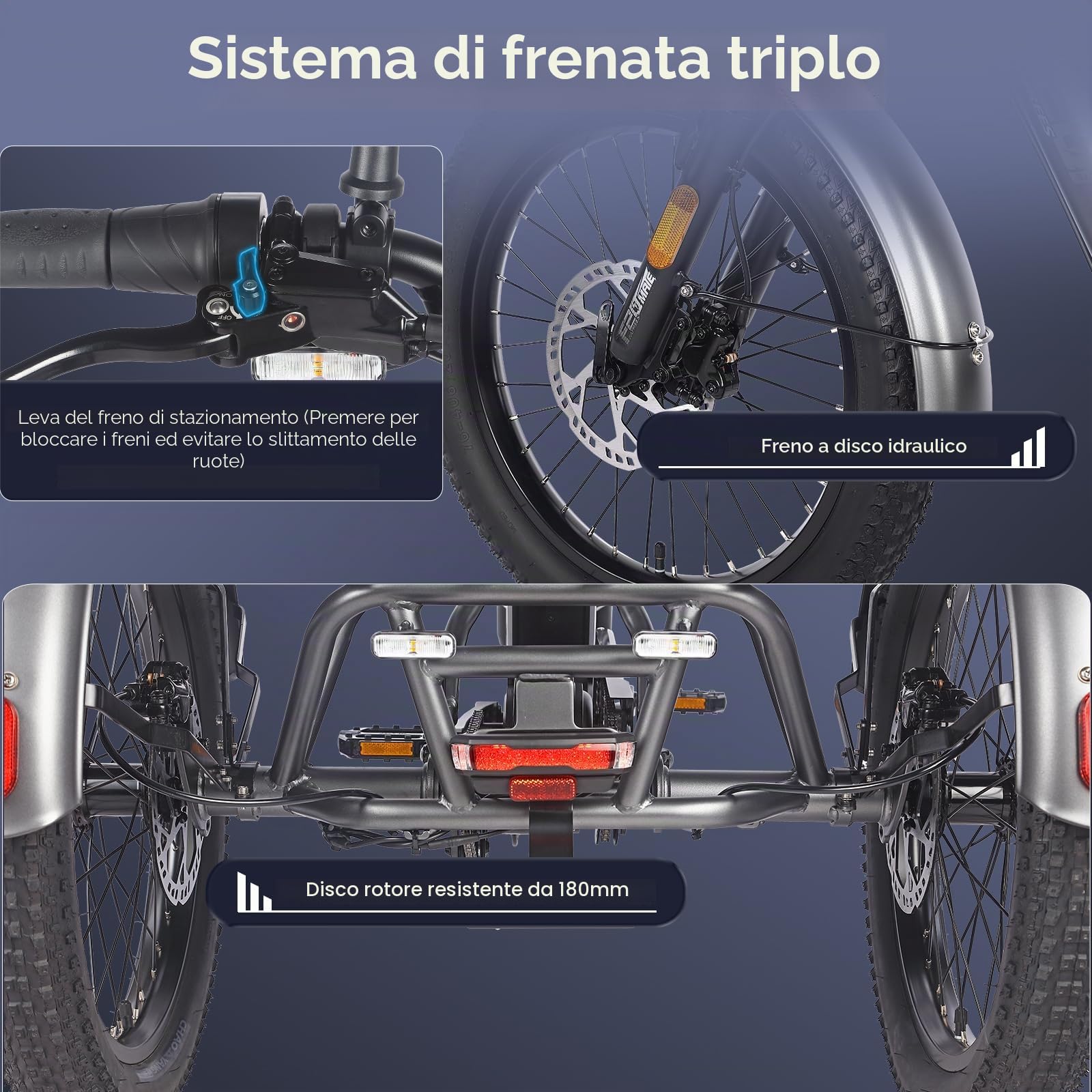 Sistema di frenata triplo

Leva del freno di stazionamento (Premere per bloccare i freni ed evitare lo slittamento delle ruote)

Freno a disco idraulico

Disco rotore resistente da 180mm