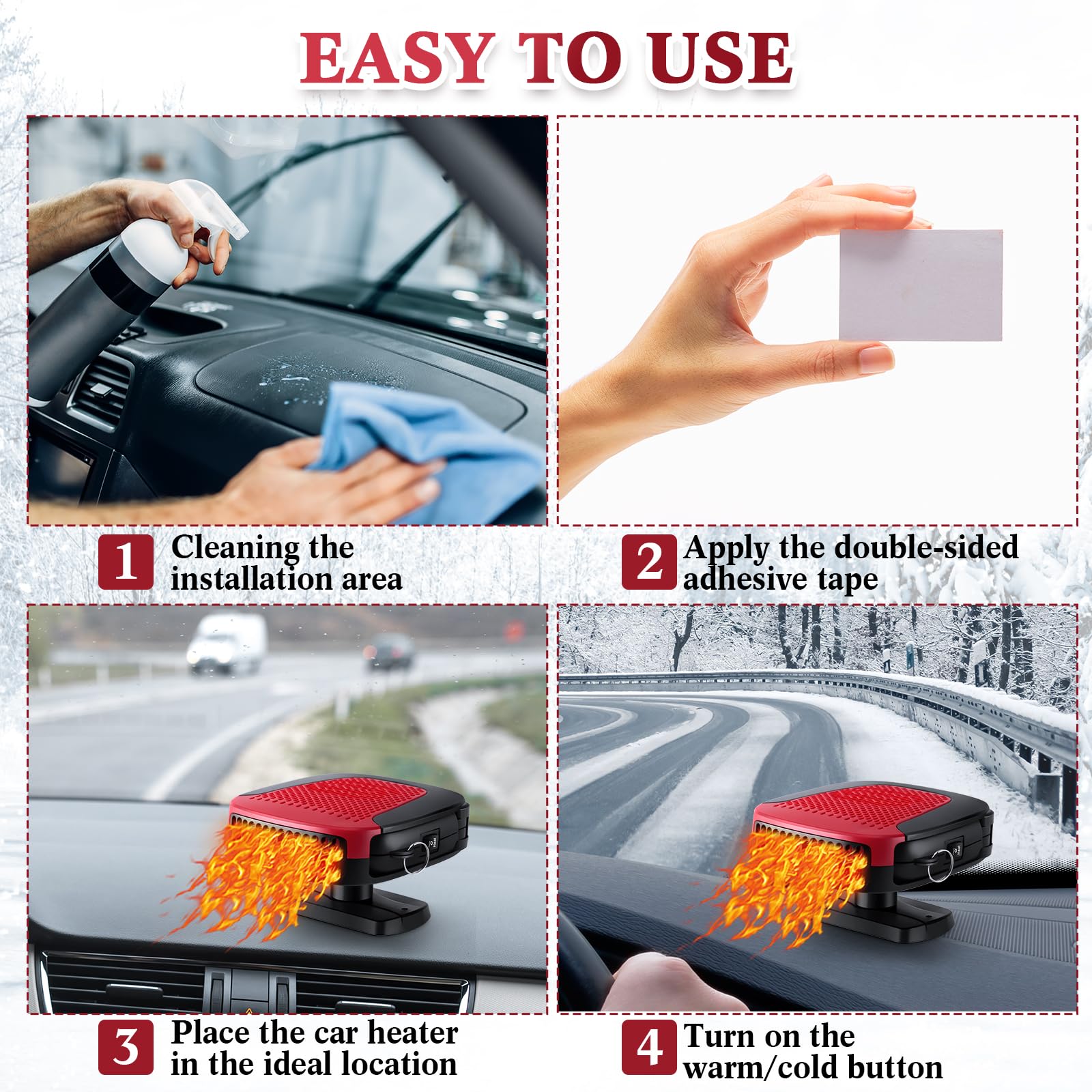 EASY TO USE

1 Cleaning the installation area

2 Apply the double-sided adhesive tape

3 Place the car heater in the ideal location

4 Turn on the warm/cold button