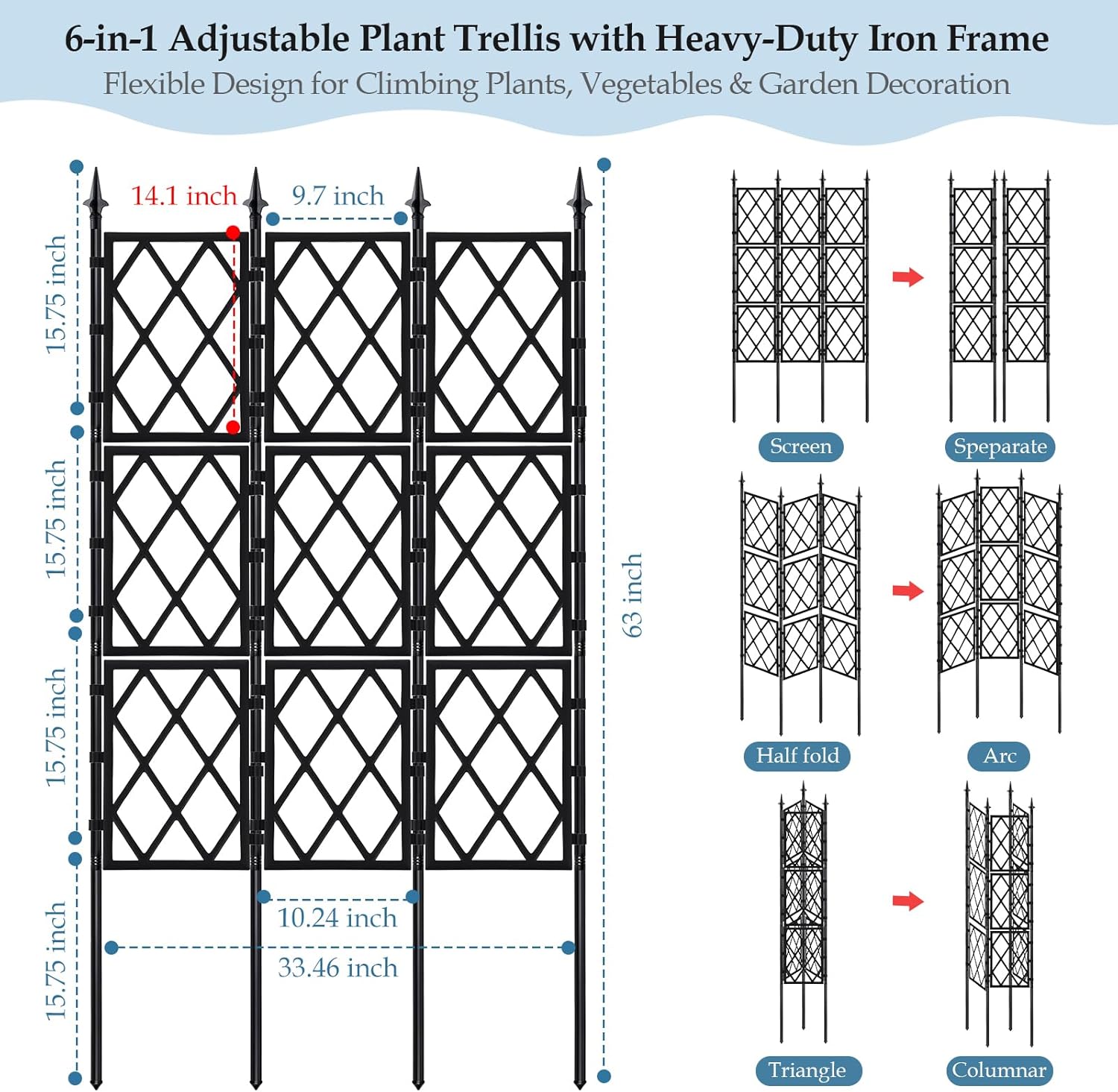 6-in-1 Adjustable Plant Trellis with Heavy-Duty Iron Frame

Flexible Design for Climbing Plants, Vegetables & Garden Decoration

14.1 inch

9.7 inch

15.75 inch

15.75 inch

15.75 inch

15.75 inch

63 inch

10.24 inch

33.46 inch

Screen

Speparate

Half fold

Arc

Triangle

Columnar