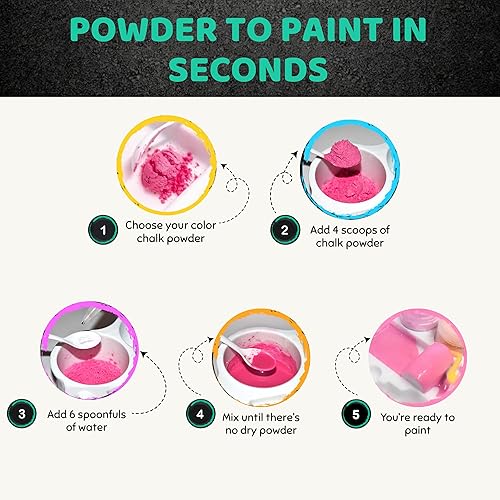 POWDER TO PAINT IN SECONDS

1 Choose your color chalk powder

2 Add 4 scoops of chalk powder

3 Add 6 spoonfuls of water

4 Mix until there's no dry powder

5 You're ready to paint