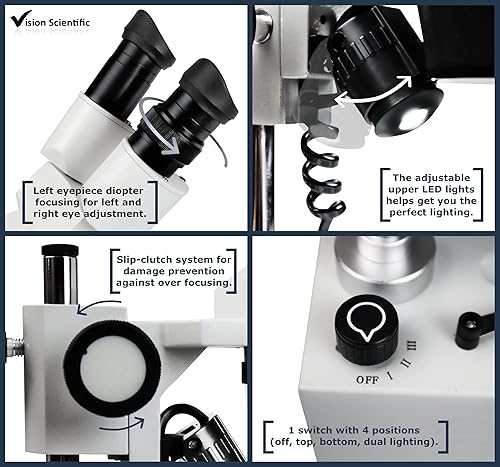 Vision Scientific

Left eyepiece diopter focusing for left and right eye adjustment.

The adjustable upper LED lights helps get you the perfect lighting.

Slip-clutch system for damage prevention against over focusing.

OFF I II III

1 switch with 4 positions (off, top, bottom, dual lighting).