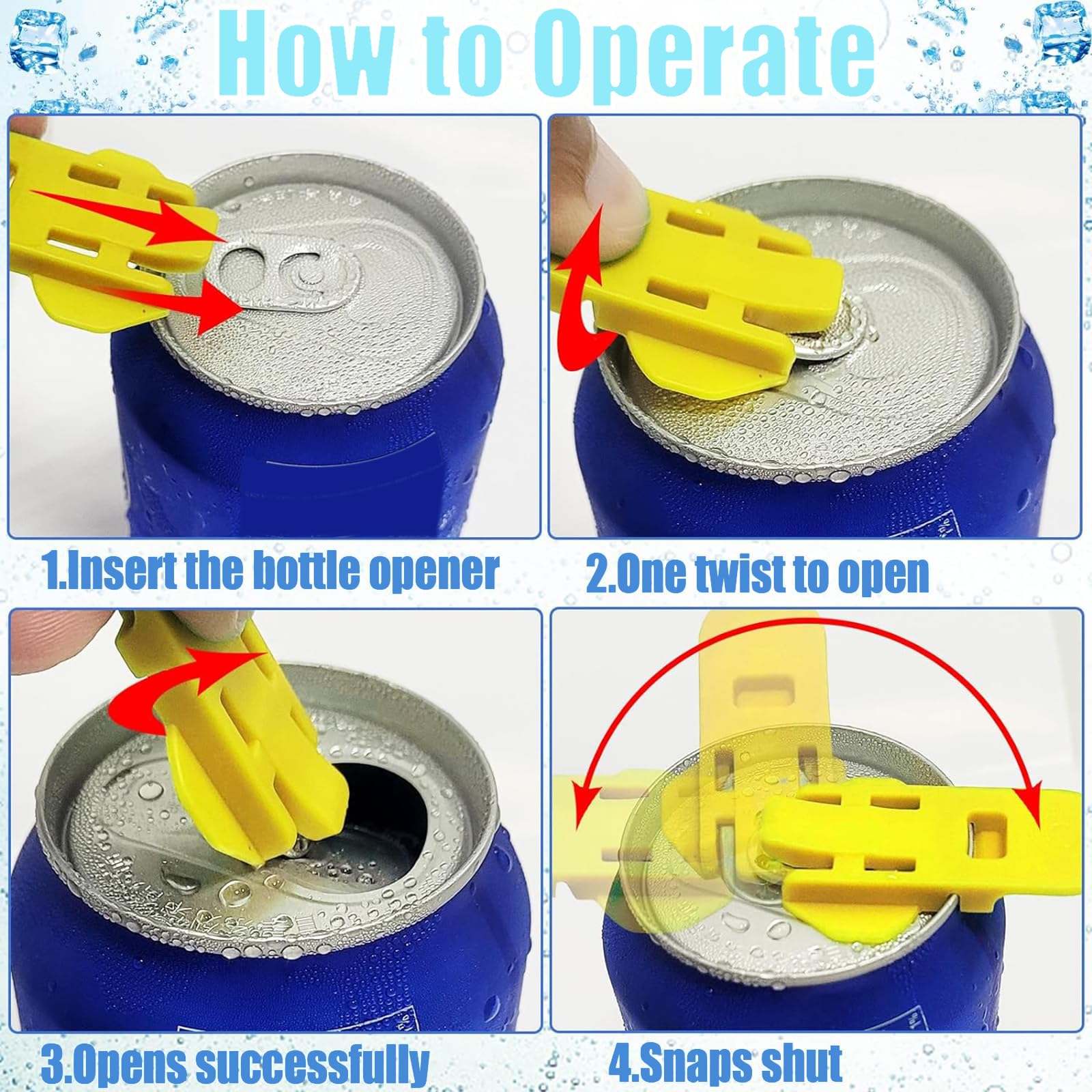 How to Operate

1.Insert the bottle opener

2.One twist to open

3.Opens successfully

4.Snaps shut