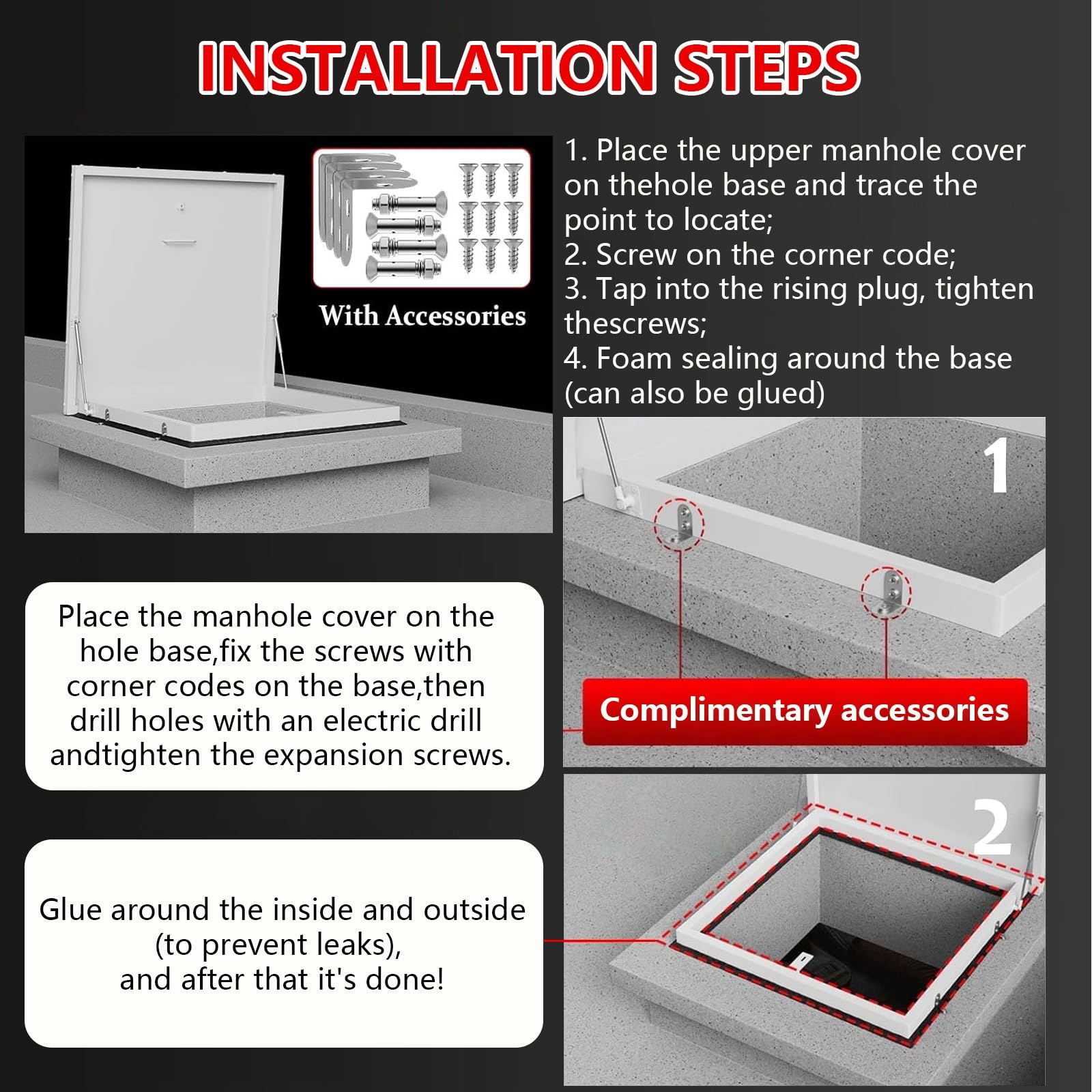 INSTALLATION STEPS

With Accessories

1. Place the upper manhole cover on thehole base and trace the point to locate;
2. Screw on the corner code;
3. Tap into the rising plug, tighten thescrews;
4. Foam sealing around the base (can also be glued)

1

Complimentary accessories

Place the manhole cover on the hole base,fix the screws with corner codes on the base,then drill holes with an electric drill andtighten the expansion screws.

2

Glue around the inside and outside (to prevent leaks), and after that it's done!