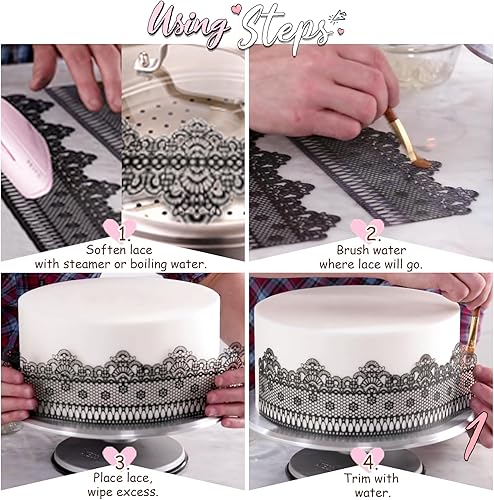 Using Steps

1.
Soften lace with steamer or boiling water.

2.
Brush water where lace will go.

3.
Place lace, wipe excess.

4.
Trim with water.