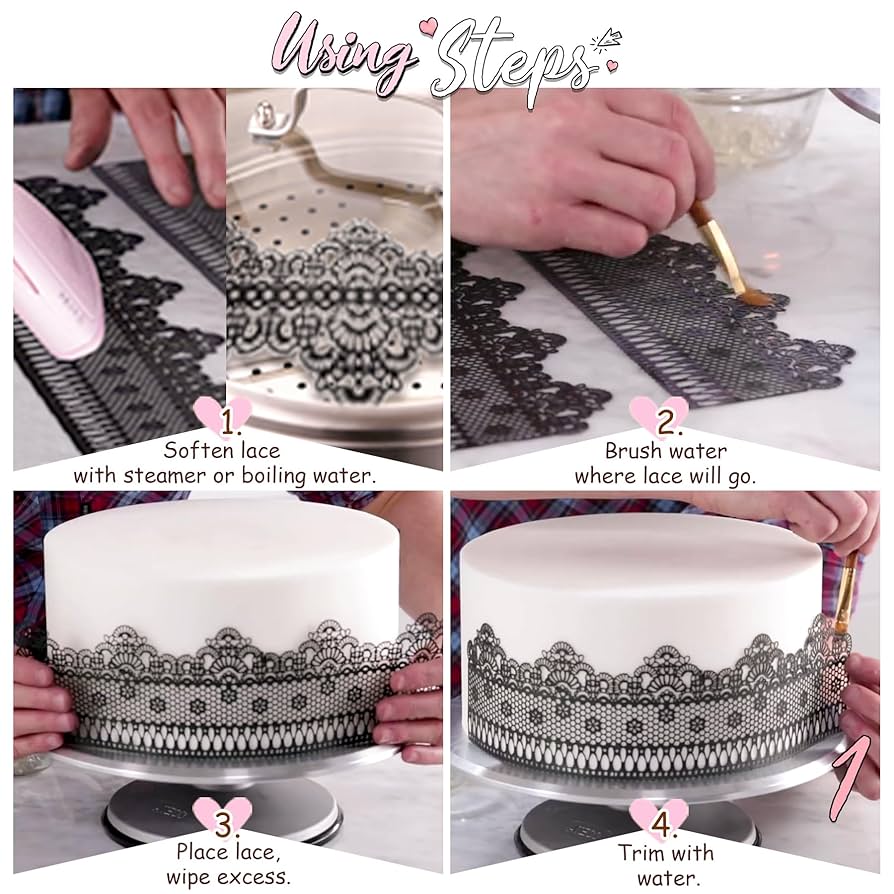 Using Steps

1.
Soften lace with steamer or boiling water.

2.
Brush water where lace will go.

3.
Place lace, wipe excess.

4.
Trim with water.