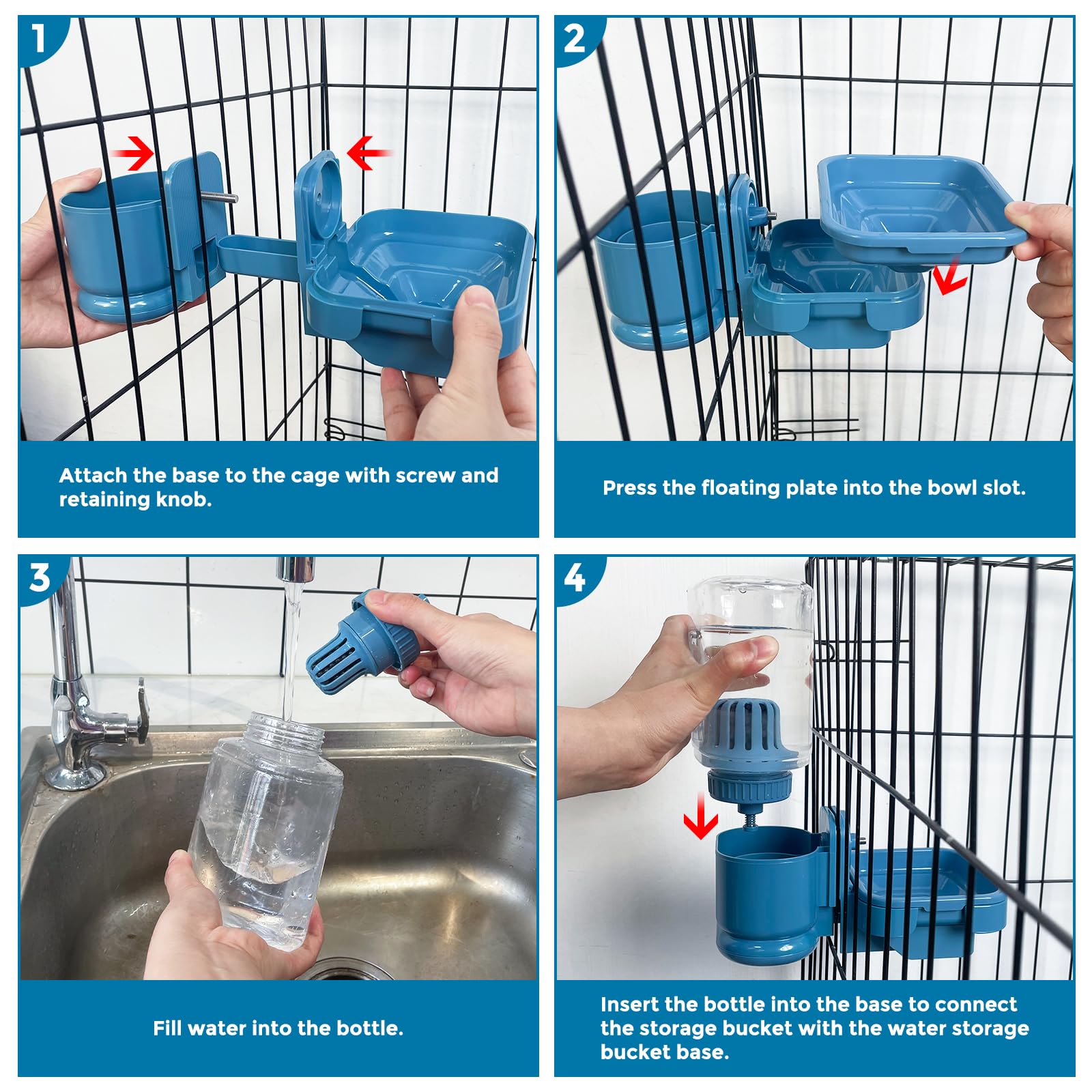 1

Attach the base to the cage with screw and retaining knob.

2

Press the floating plate into the bowl slot.

3

Fill water into the bottle.

4

Insert the bottle into the base to connect the storage bucket with the water storage bucket base.