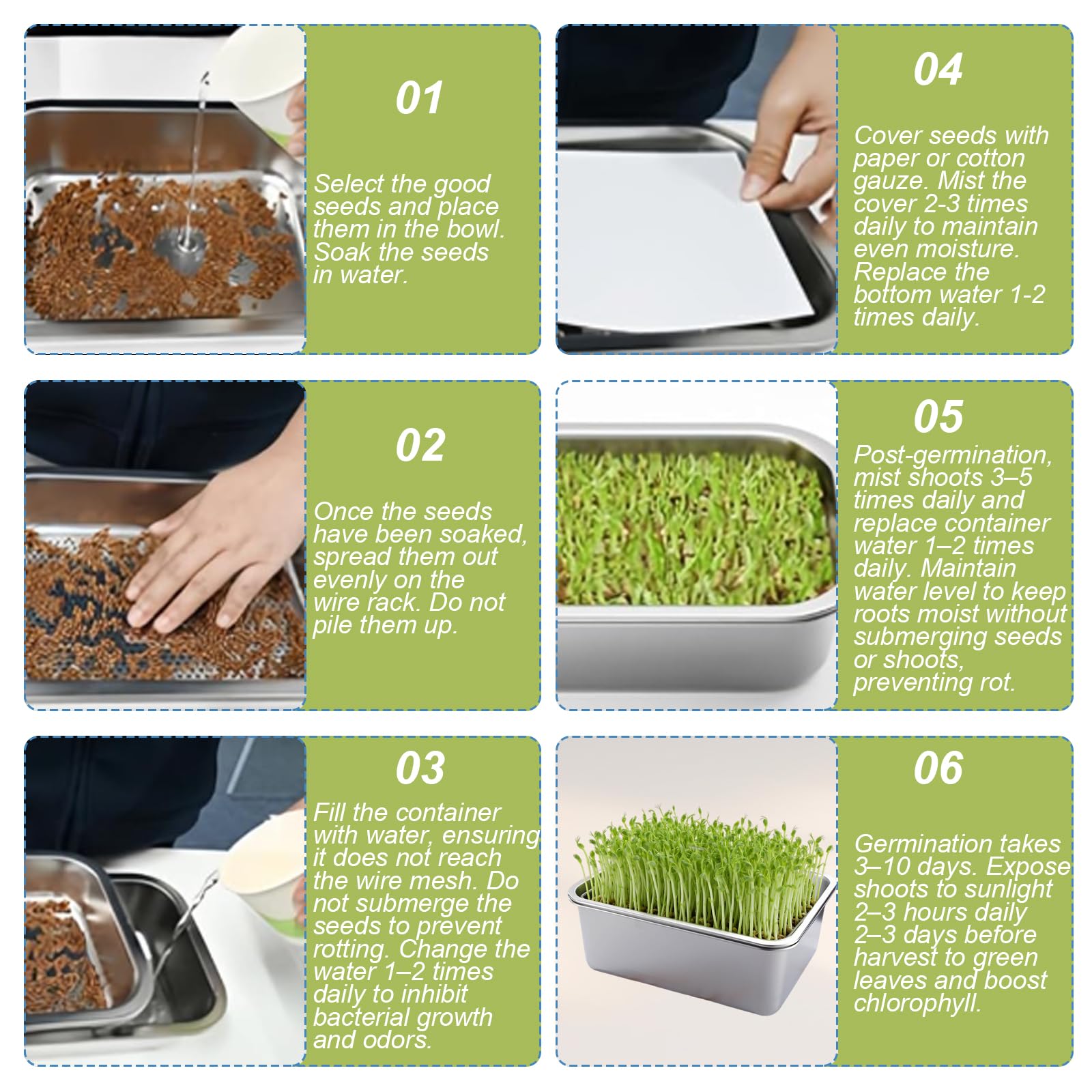 01

Select the good seeds and place them in the bowl. Soak the seeds in water.

02

Once the seeds have been soaked, spread them out evenly on the wire rack. Do not pile them up.

03

Fill the container with water, ensuring it does not reach the wire mesh. Do not submerge the seeds to prevent rotting. Change the water 1–2 times daily to inhibit bacterial growth and odors.

04

Cover seeds with paper or cotton gauze. Mist the cover 2-3 times daily to maintain even moisture. Replace the bottom water 1-2 times daily.

05

Post-germination, mist shoots 3–5 times daily and replace container water 1–2 times daily. Maintain water level to keep roots moist without submerging seeds or shoots, preventing rot.

06

Germination takes 3–10 days. Expose shoots to sunlight 2–3 hours daily 2–3 days before harvest to green leaves and boost chlorophyll.