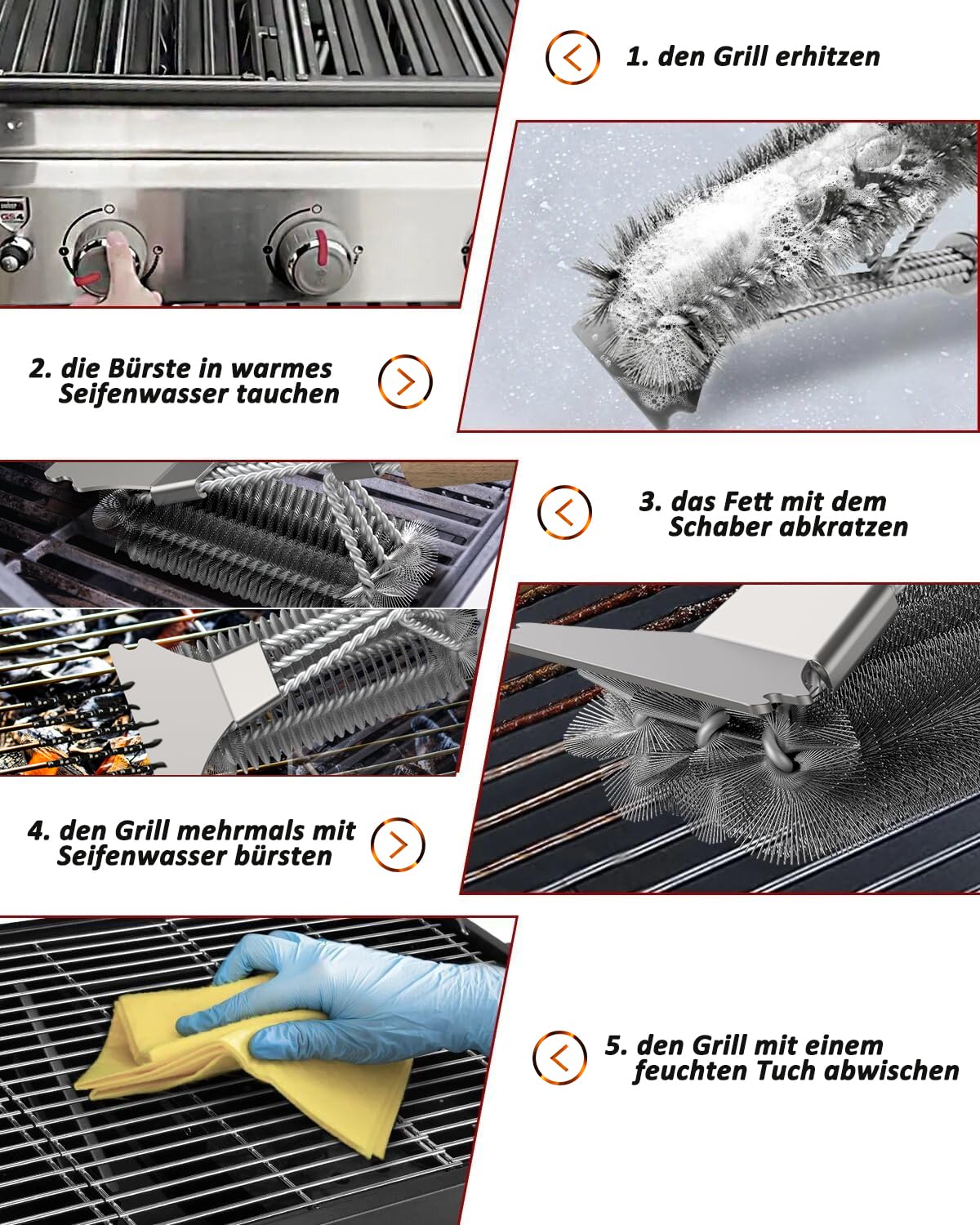 1. den Grill erhitzen

2. die Bürste in warmes Seifenwasser tauchen

3. das Fett mit dem Schaber abkratzen

4. den Grill mehrmals mit Seifenwasser bürsten

5. den Grill mit einem feuchten Tuch abwischen