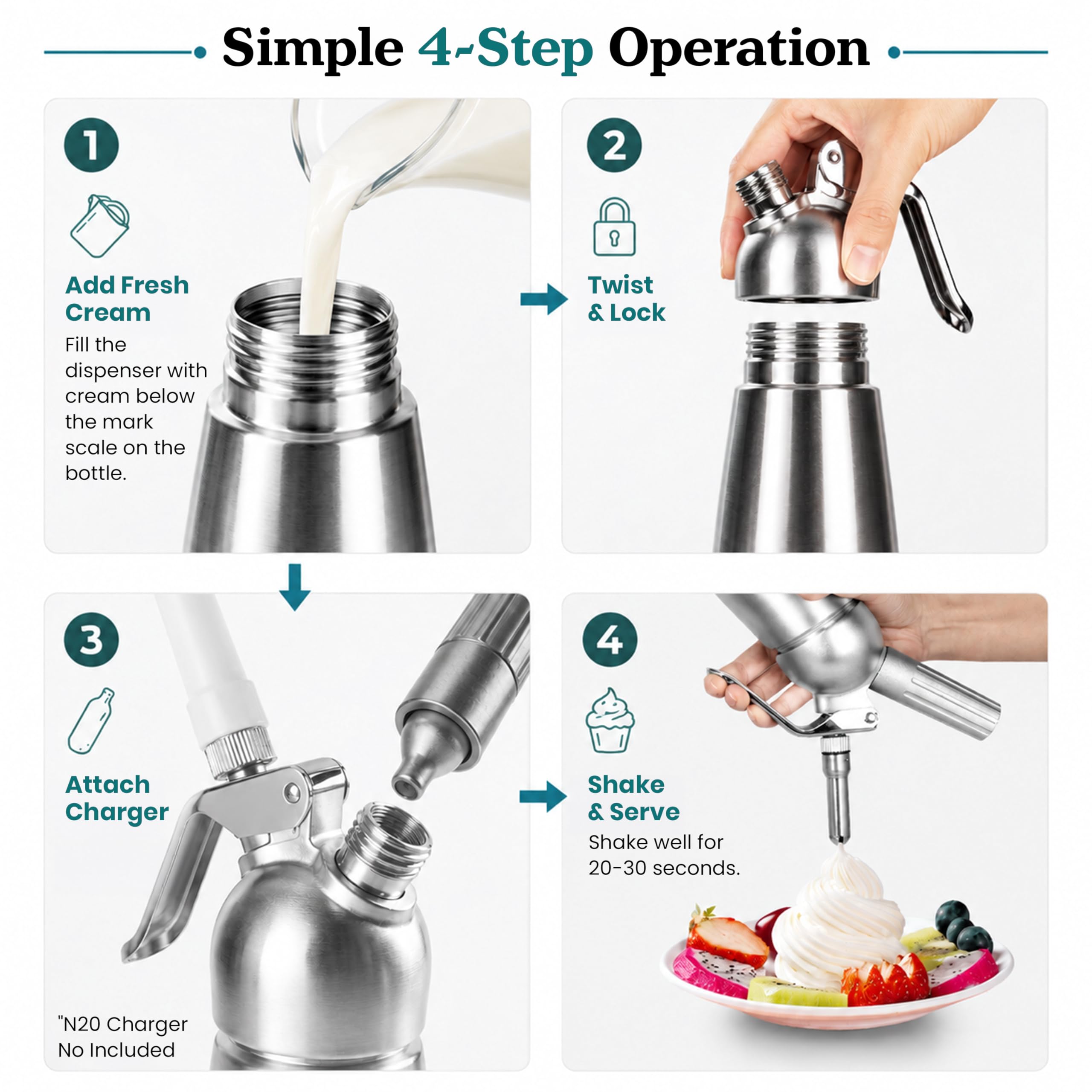 Simple 4-Step Operation

1

Add Fresh Cream

Fill the dispenser with cream below the mark scale on the bottle.

2

Twist & Lock

3

Attach Charger

"N20 Charger No Included

4

Shake & Serve

Shake well for 20-30 seconds.