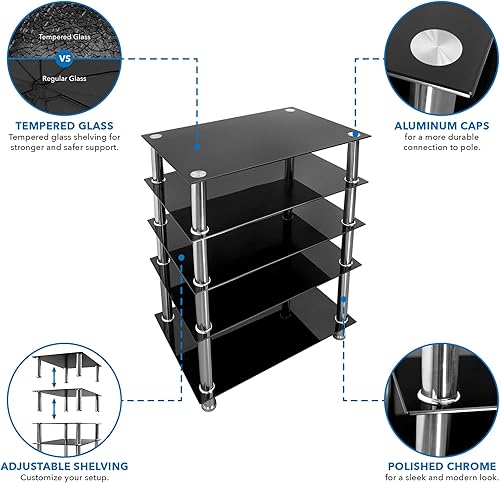 Tempered Glass

VS

Regular Glass

TEMPERED GLASS

Tempered glass shelving for stronger and safer support.

ALUMINUM CAPS

for a more durable connection to pole.

ADJUSTABLE SHELVING

Customize your setup.

POLISHED CHROME

for a sleek and modern look.