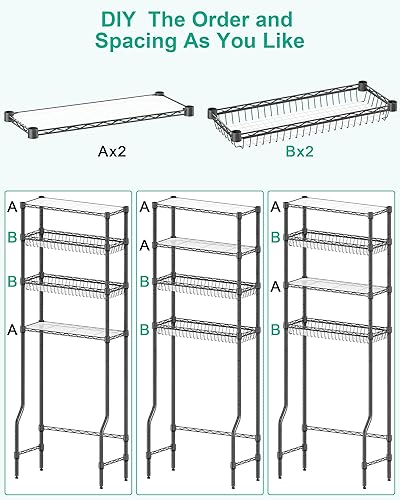 DIY The Order and Spacing As You Like

Ax2

Bx2

A
B
B
A

A
A
B
B

A
B
A
B