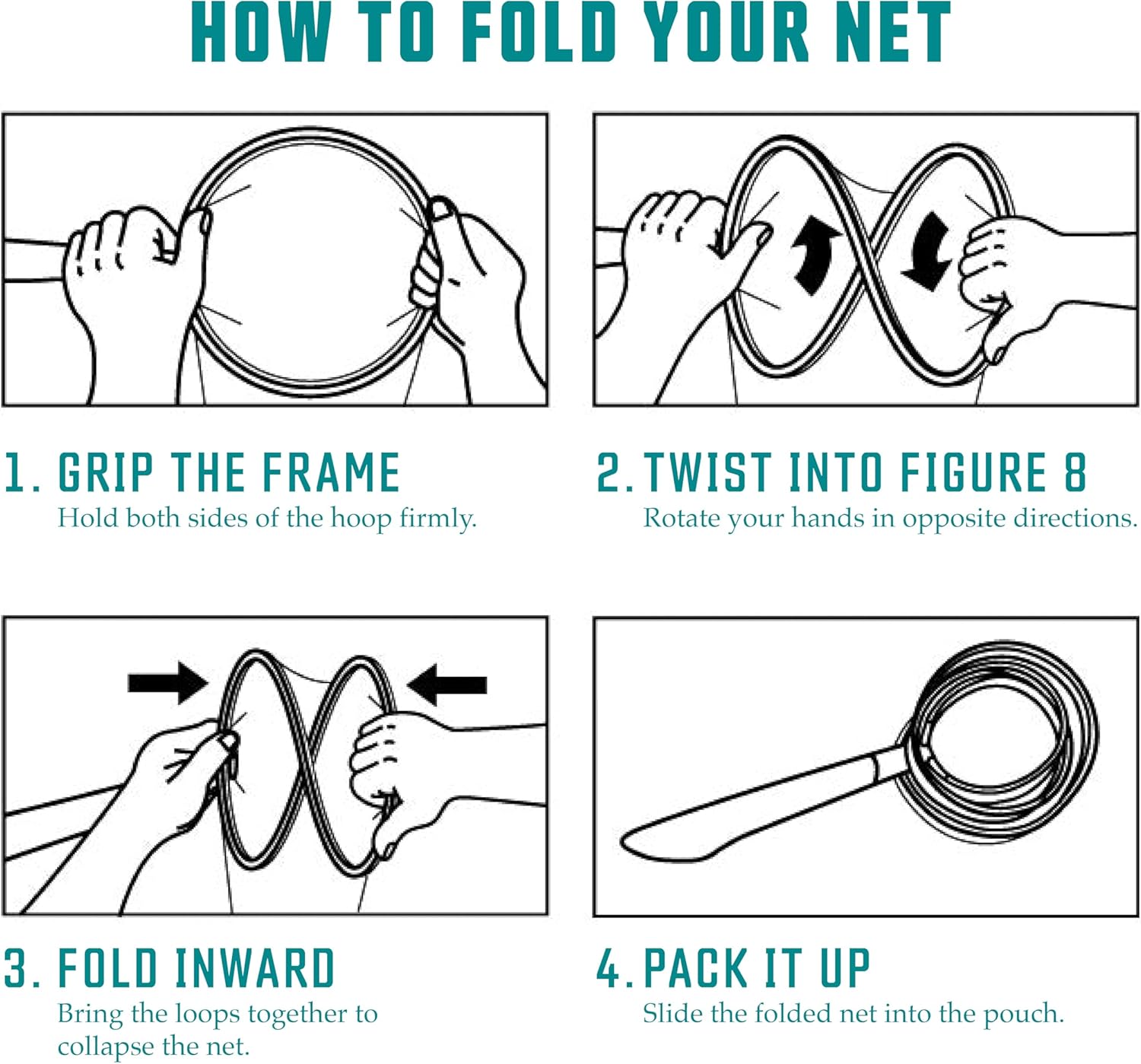 HOW TO FOLD YOUR NET

1. GRIP THE FRAME
Hold both sides of the hoop firmly.

2. TWIST INTO FIGURE 8
Rotate your hands in opposite directions.

3. FOLD INWARD
Bring the loops together to collapse the net.

4. PACK IT UP
Slide the folded net into the pouch.