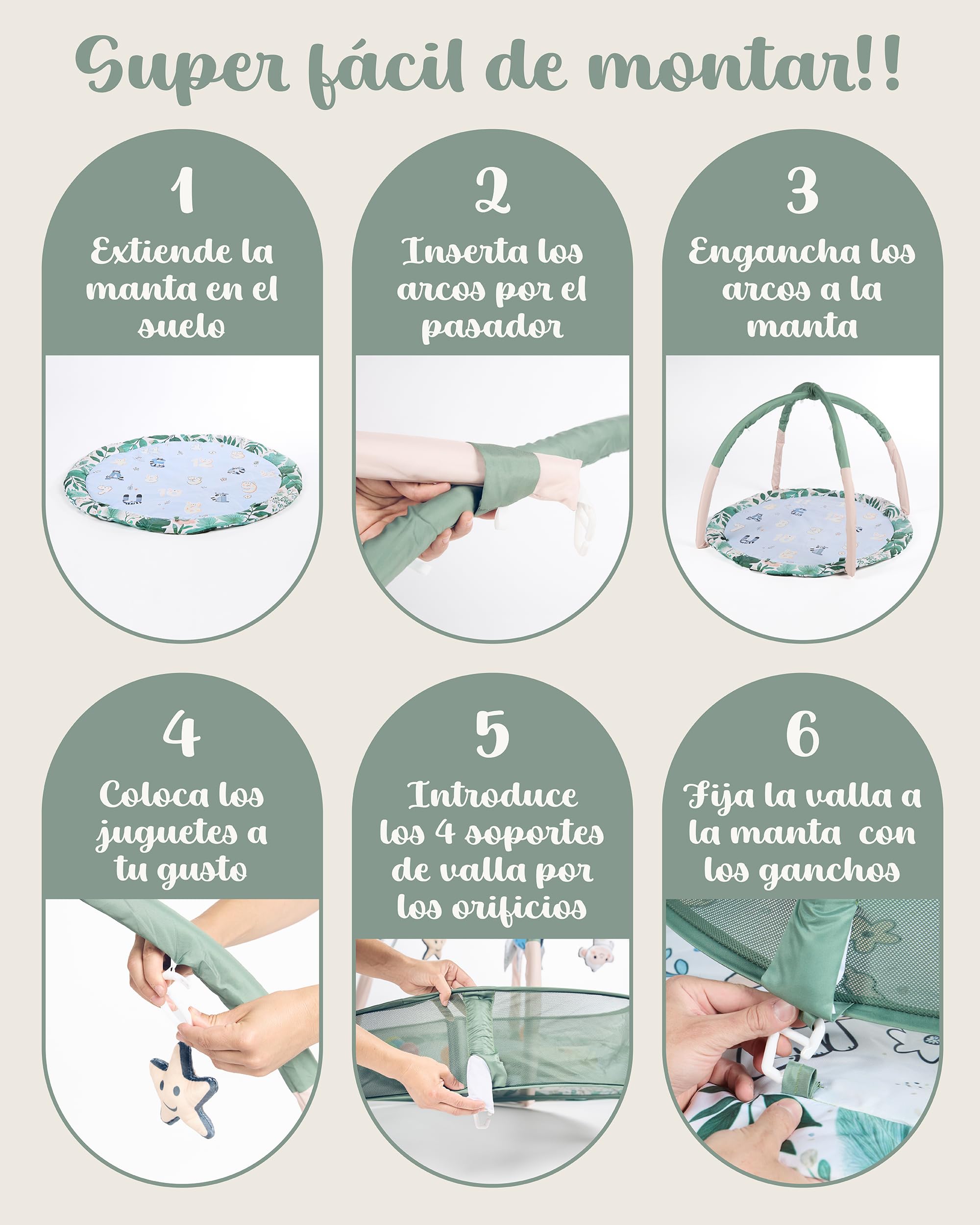 Super fácil de montar!!

1

Extiende la manta en el suelo

2

Inserta los arcos por el pasador

3

Engancha los arcos a la manta

4

Coloca los juguetes a tu gusto

5

Introduce los 4 soportes de valla por los orificios

6

Fija la valla a la manta con los ganchos