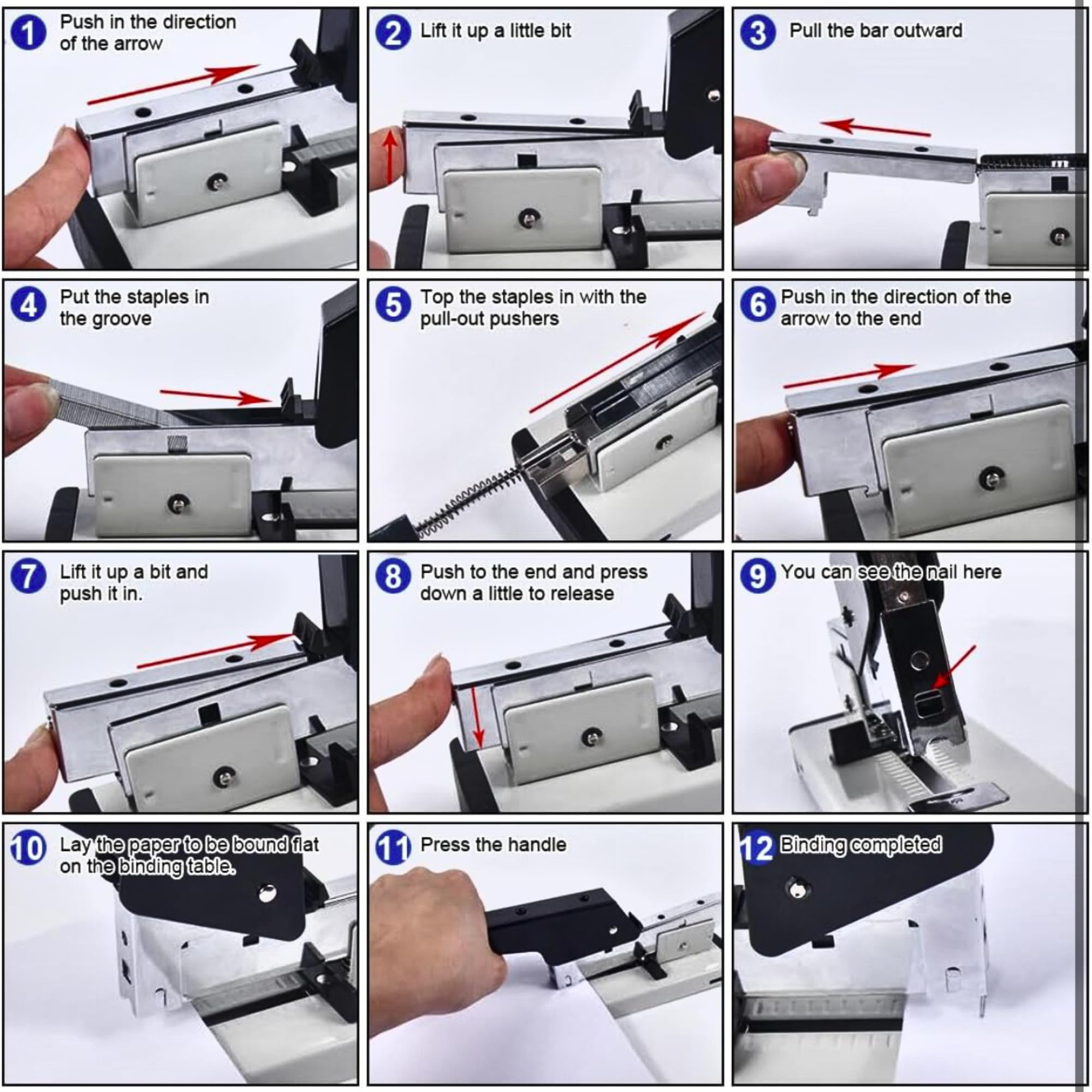 1 Push in the direction of the arrow

2 Lift it up a little bit

3 Pull the bar outward

4 Put the staples in the groove

5 Top the staples in with the pull-out pushers

6 Push in the direction of the arrow to the end

7 Lift it up a bit and push it in.

8 Push to the end and press down a little to release

9 You can see the nail here

10 Lay the paper to be bound flat on the binding table.

11 Press the handle

12 Binding completed