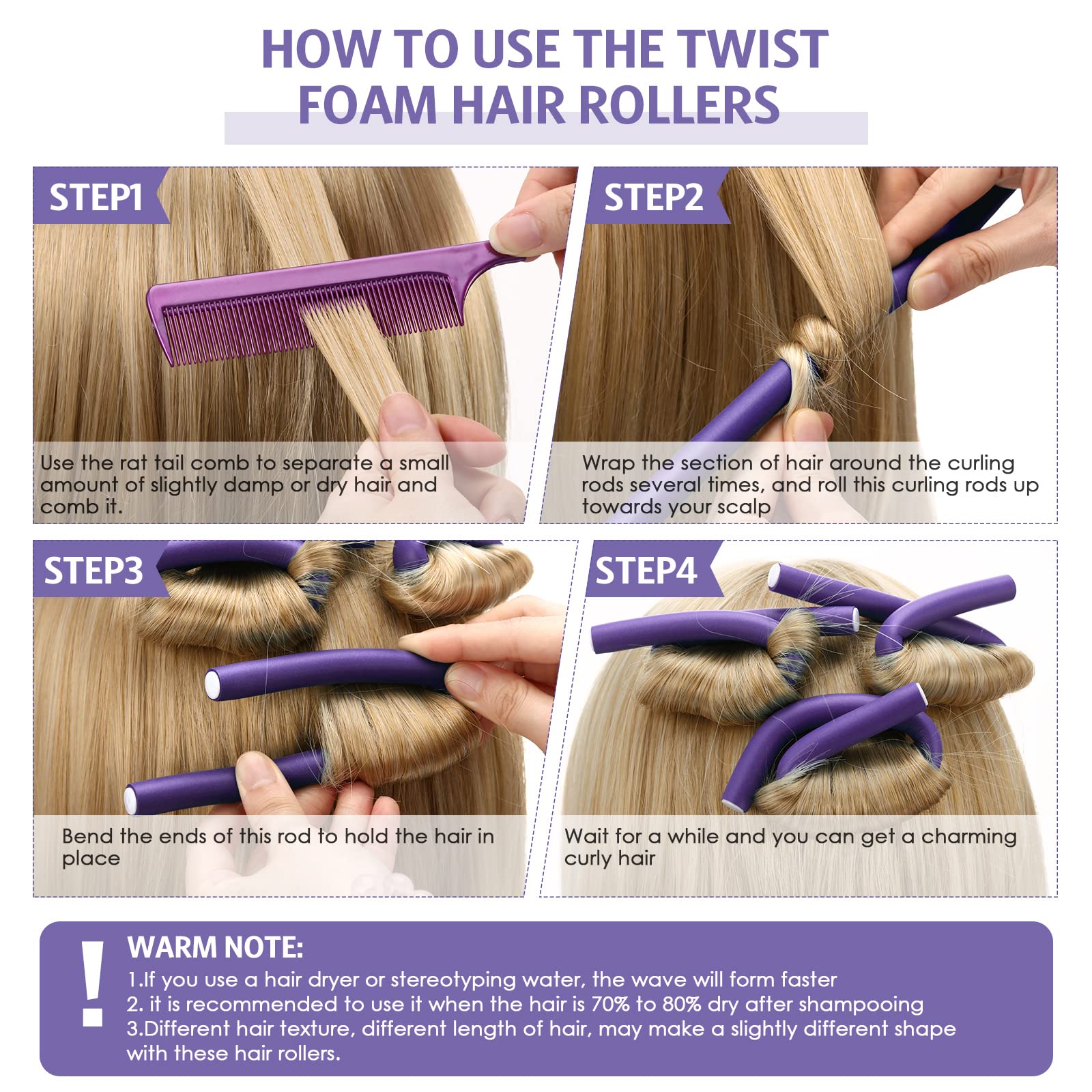 HOW TO USE THE TWIST FOAM HAIR ROLLERS

STEP1

Use the rat tail comb to separate a small amount of slightly damp or dry hair and comb it.

STEP2

Wrap the section of hair around the curling rods several times, and roll this curling rods up towards your scalp

STEP3

Bend the ends of this rod to hold the hair in place

STEP4

Wait for a while and you can get a charming curly hair

!

WARM NOTE:

1.If you use a hair dryer or stereotyping water, the wave will form faster
2. it is recommended to use it when the hair is 70% to 80% dry after shampooing
3.Different hair texture, different length of hair, may make a slightly different shape with these hair rollers.