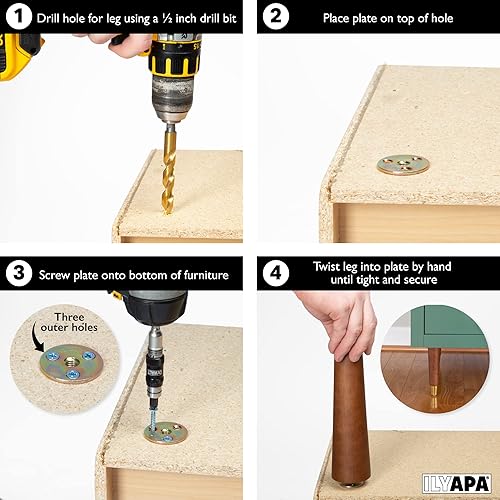 1 Drill hole for leg using a ½ inch drill bit

2 Place plate on top of hole

3 Screw plate onto bottom of furniture

Three outer holes

4 Twist leg into plate by hand until tight and secure

ILYAPA