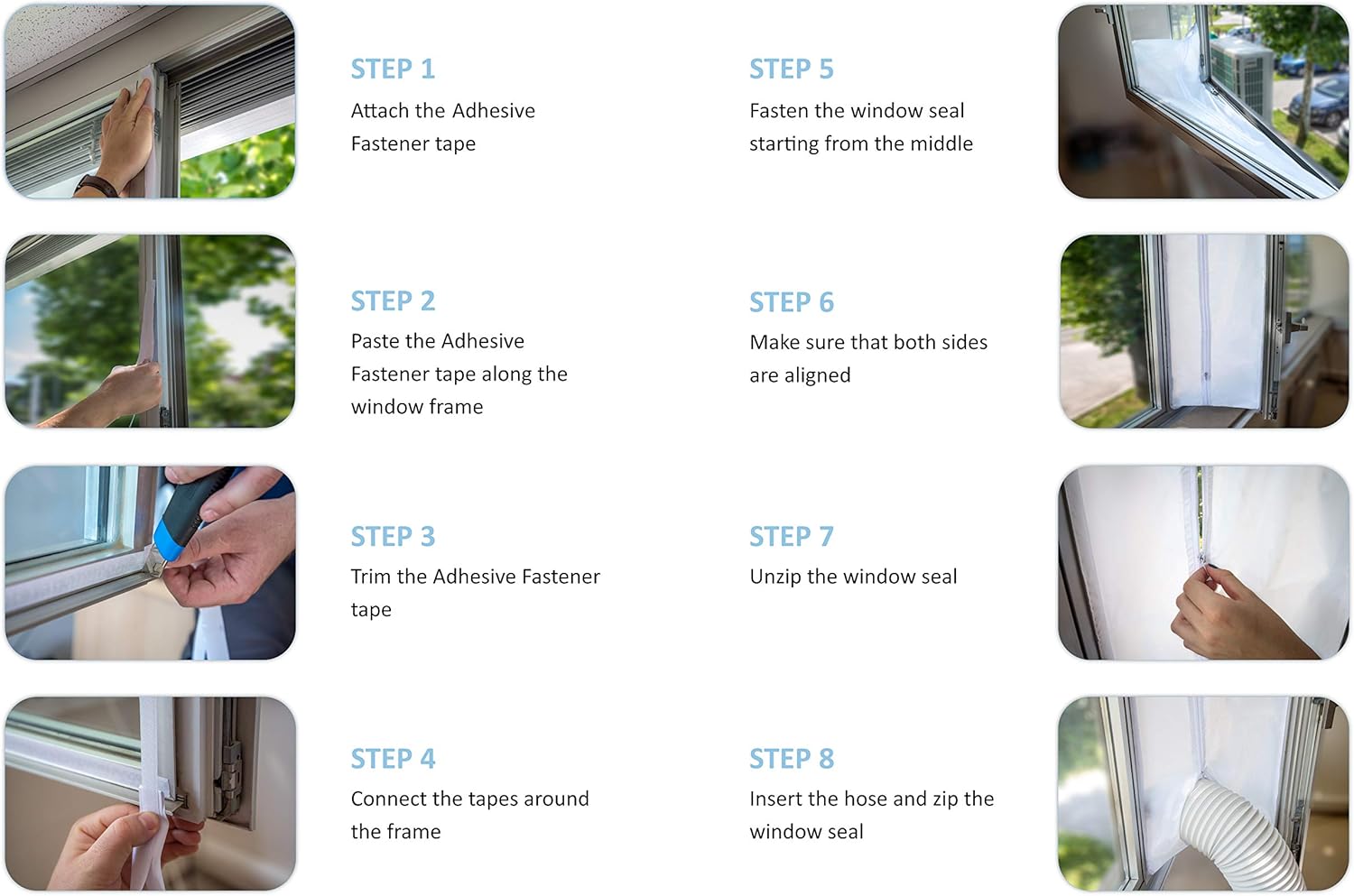 STEP 1
Attach the Adhesive Fastener tape

STEP 2
Paste the Adhesive Fastener tape along the window frame

STEP 3
Trim the Adhesive Fastener tape

STEP 4
Connect the tapes around the frame

STEP 5
Fasten the window seal starting from the middle

STEP 6
Make sure that both sides are aligned

STEP 7
Unzip the window seal

STEP 8
Insert the hose and zip the window seal