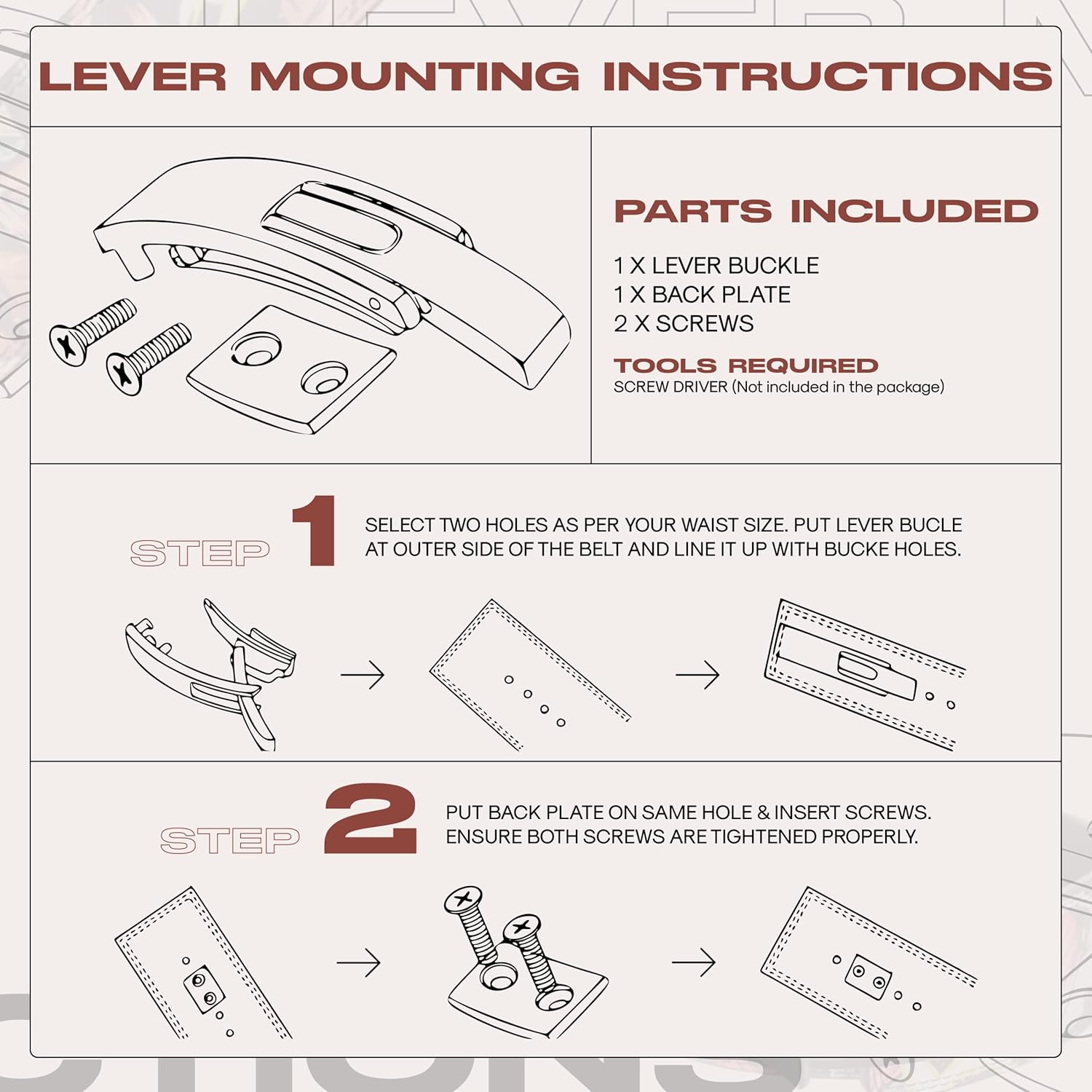 LEVER MOUNTING INSTRUCTIONS

PARTS INCLUDED

1 X LEVER BUCKLE
1 X BACK PLATE
2 X SCREWS

TOOLS REQUIRED
SCREW DRIVER (Not included in the package)

STEP 1

SELECT TWO HOLES AS PER YOUR WAIST SIZE. PUT LEVER BUCLE AT OUTER SIDE OF THE BELT AND LINE IT UP WITH BUCKE HOLES.

STEP 2

PUT BACK PLATE ON SAME HOLE & INSERT SCREWS. ENSURE BOTH SCREWS ARE TIGHTENED PROPERLY.