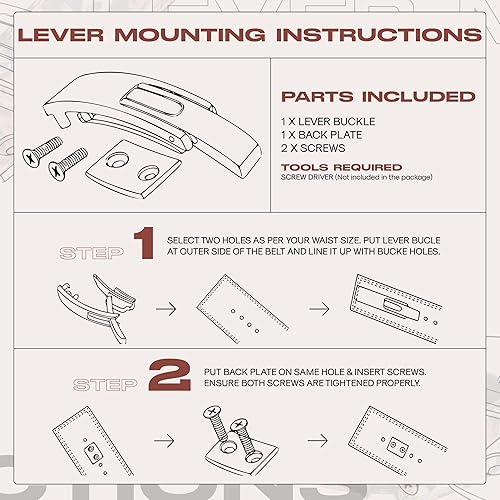 LEVER MOUNTING INSTRUCTIONS

PARTS INCLUDED

1 X LEVER BUCKLE
1 X BACK PLATE
2 X SCREWS

TOOLS REQUIRED
SCREW DRIVER (Not included in the package)

STEP 1

SELECT TWO HOLES AS PER YOUR WAIST SIZE. PUT LEVER BUCLE AT OUTER SIDE OF THE BELT AND LINE IT UP WITH BUCKE HOLES.

STEP 2

PUT BACK PLATE ON SAME HOLE & INSERT SCREWS. ENSURE BOTH SCREWS ARE TIGHTENED PROPERLY.