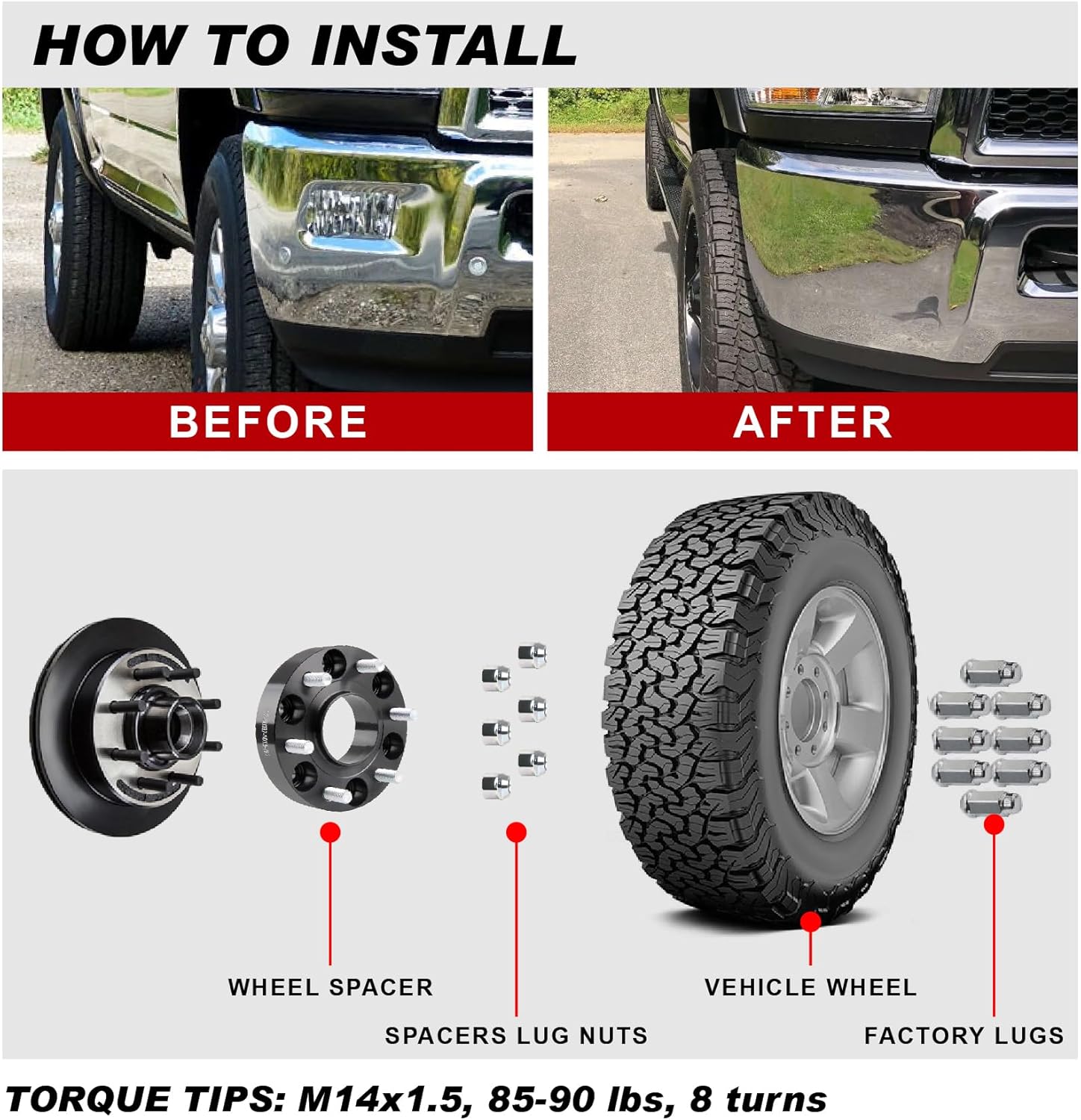 HOW TO INSTALL

BEFORE

AFTER

WHEEL SPACER

SPACERS LUG NUTS

VEHICLE WHEEL

FACTORY LUGS

TORQUE TIPS: M14x1.5, 85-90 lbs, 8 turns