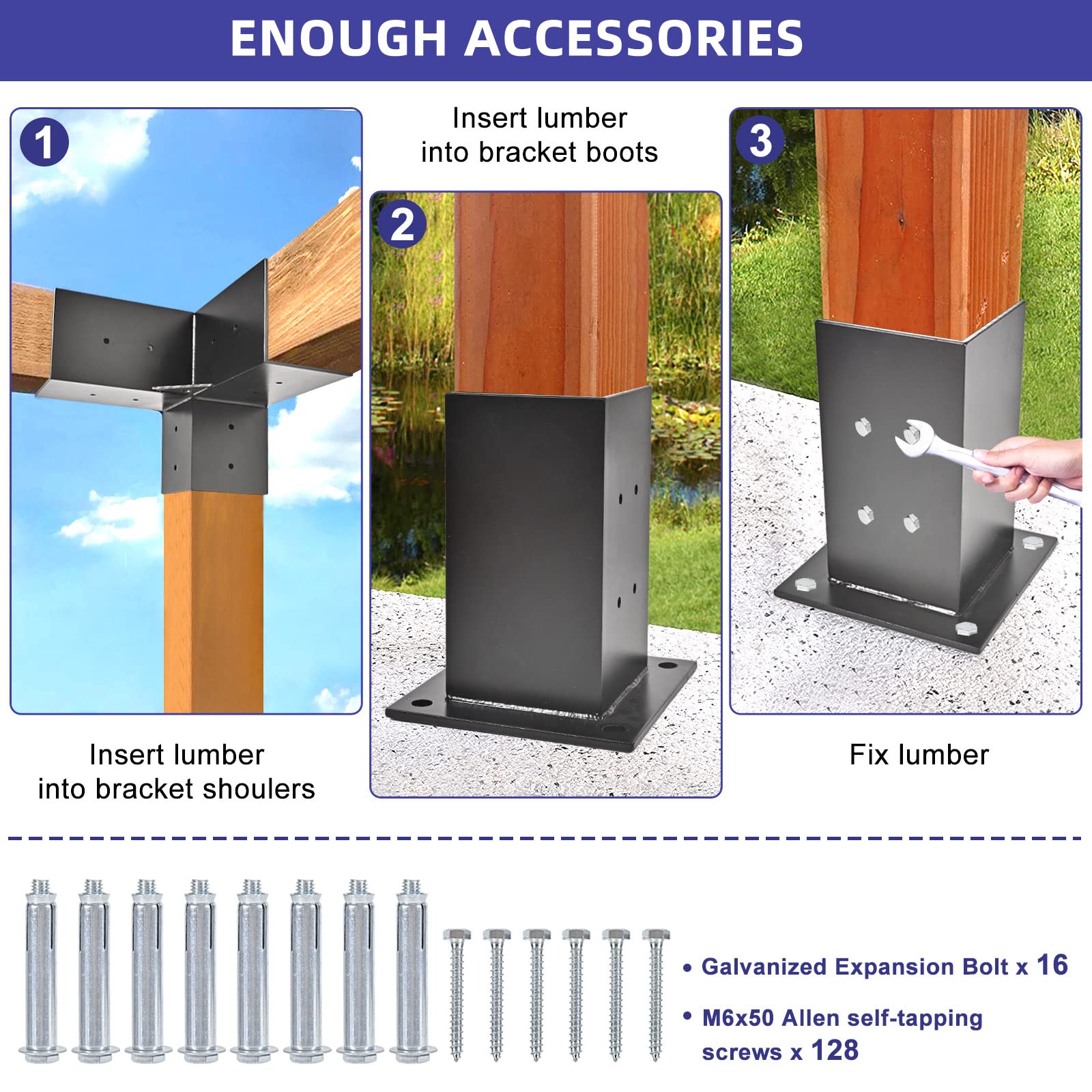 ENOUGH ACCESSORIES

1

Insert lumber into bracket shoulers

Insert lumber into bracket boots

2

3

Fix lumber

• Galvanized Expansion Bolt x 16

• M6x50 Allen self-tapping screws x 128