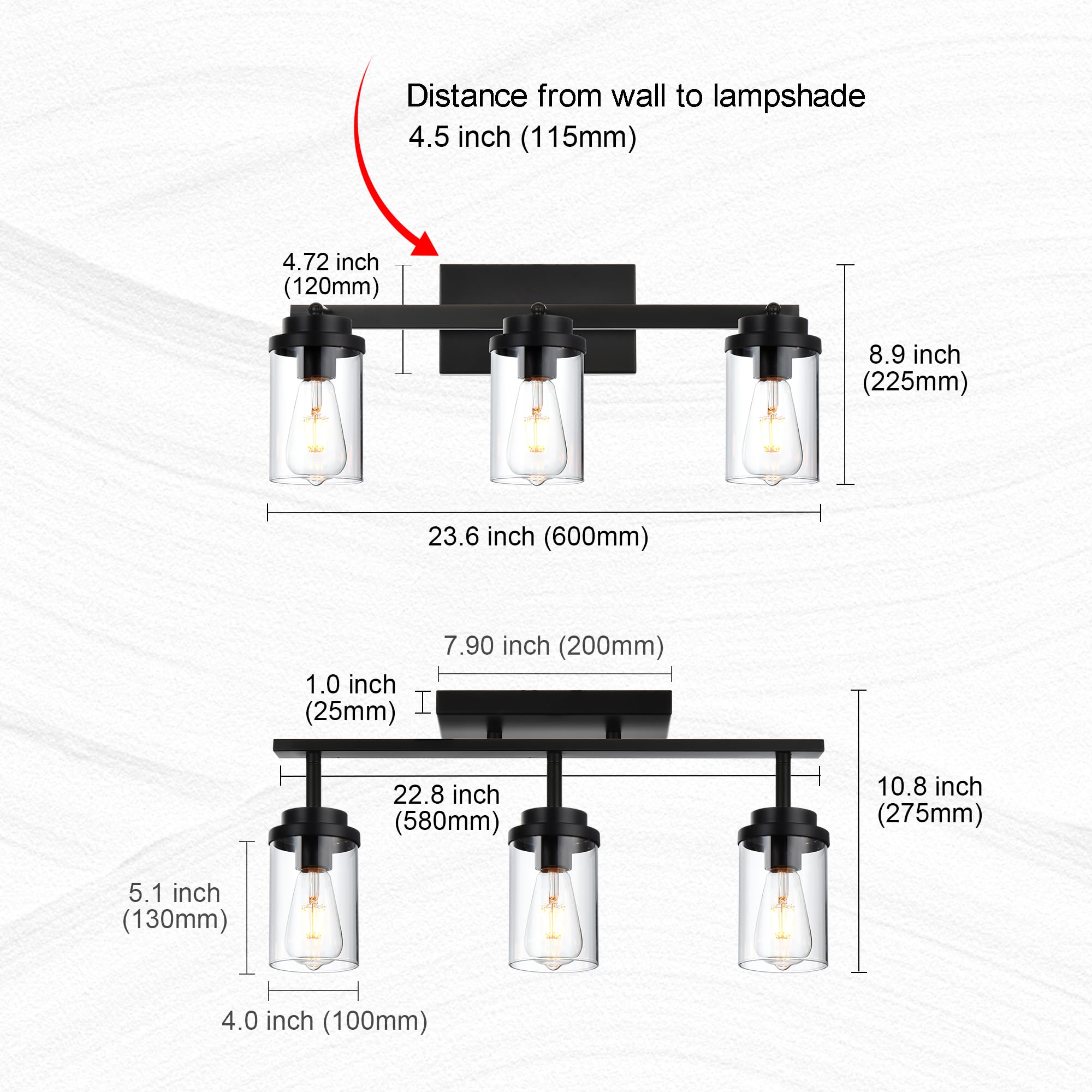 Distance from wall to lampshade
4.5 inch (115mm)

4.72 inch
(120mm)

8.9 inch
(225mm)

23.6 inch (600mm)

7.90 inch (200mm)

1.0 inch
(25mm)

22.8 inch
(580mm)

10.8 inch
(275mm)

5.1 inch
(130mm)

4.0 inch (100mm)