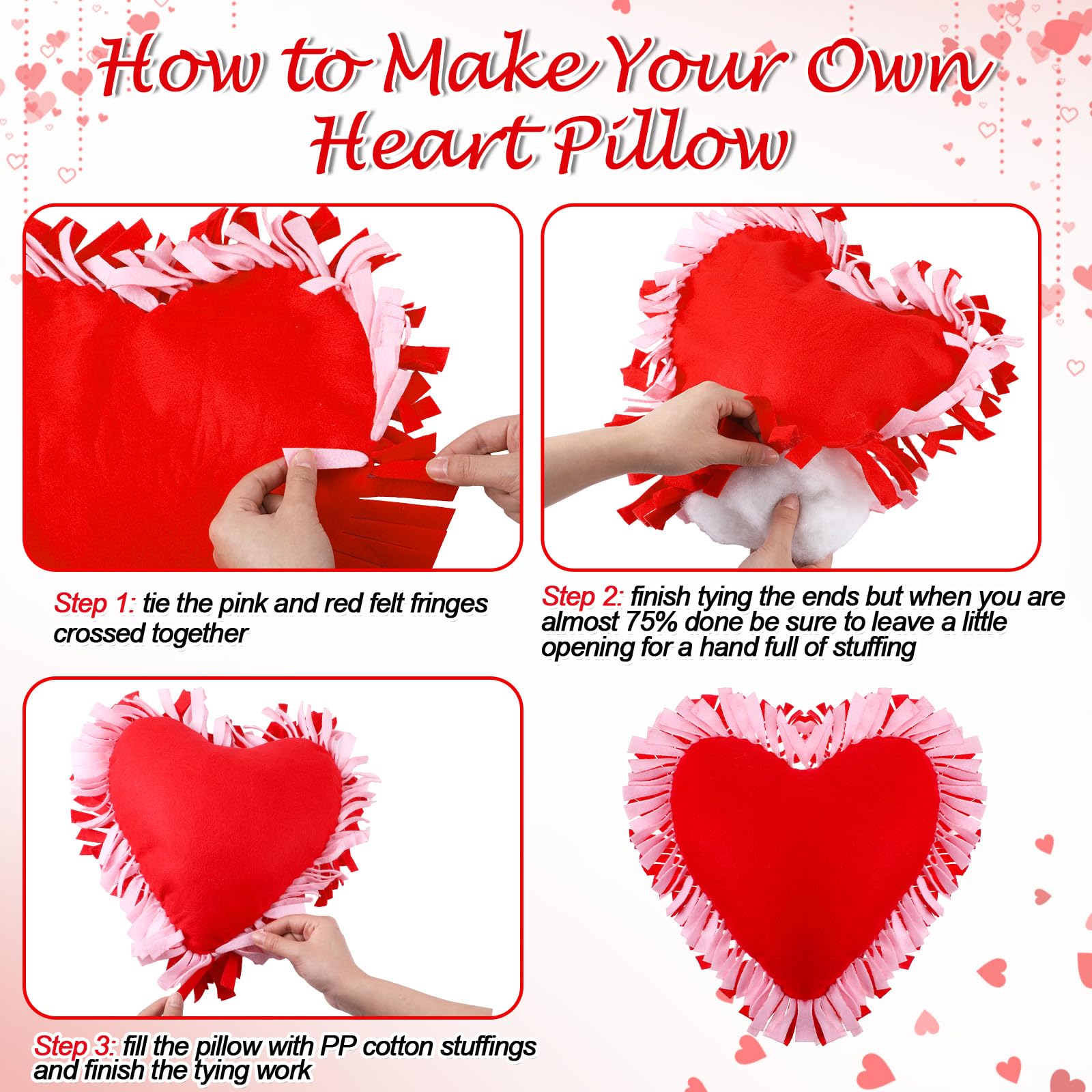 How to Make Your Own Heart Pillow

Step 1: tie the pink and red felt fringes crossed together

Step 2: finish tying the ends but when you are almost 75% done be sure to leave a little opening for a hand full of stuffing

Step 3: fill the pillow with PP cotton stuffings and finish the tying work