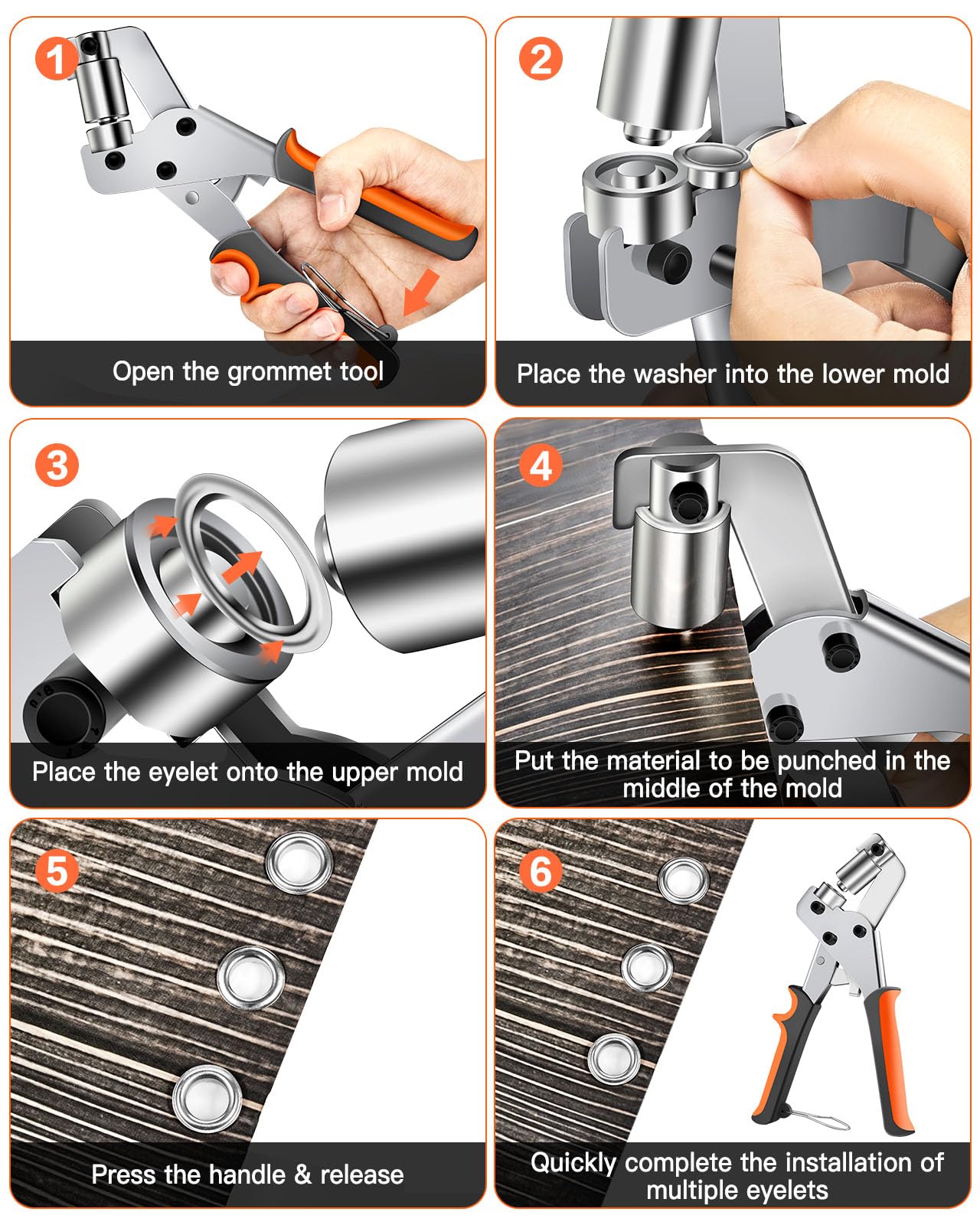 1
Open the grommet tool

2
Place the washer into the lower mold

3
Place the eyelet onto the upper mold

4
Put the material to be punched in the middle of the mold

5
Press the handle & release

6
Quickly complete the installation of multiple eyelets