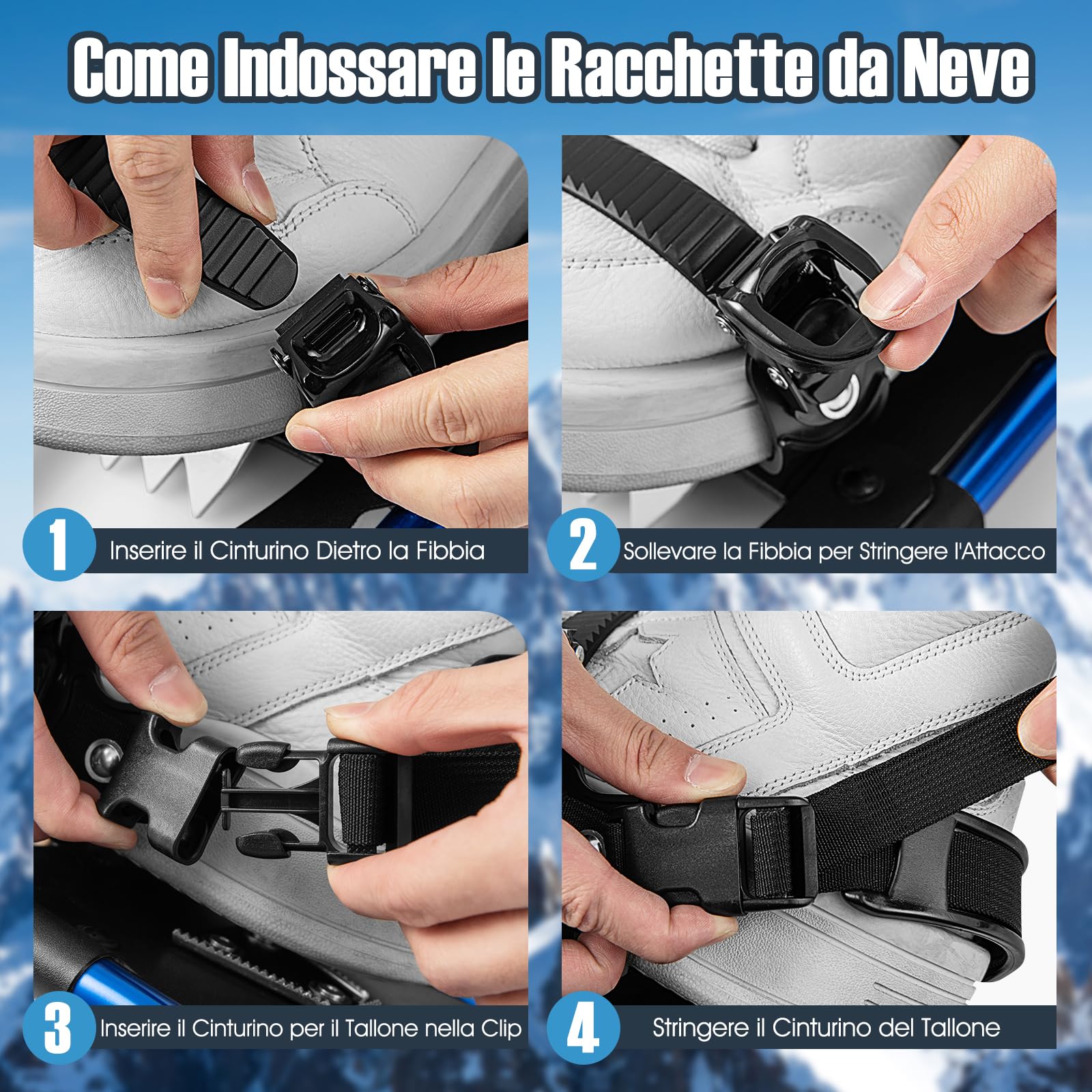 Come Indossare le Racchette da Neve

1 Inserire il Cinturino Dietro la Fibbia

2 Sollevare la Fibbia per Stringere l'Attacco

3 Inserire il Cinturino per il Tallone nella Clip

4 Stringere il Cinturino del Tallone