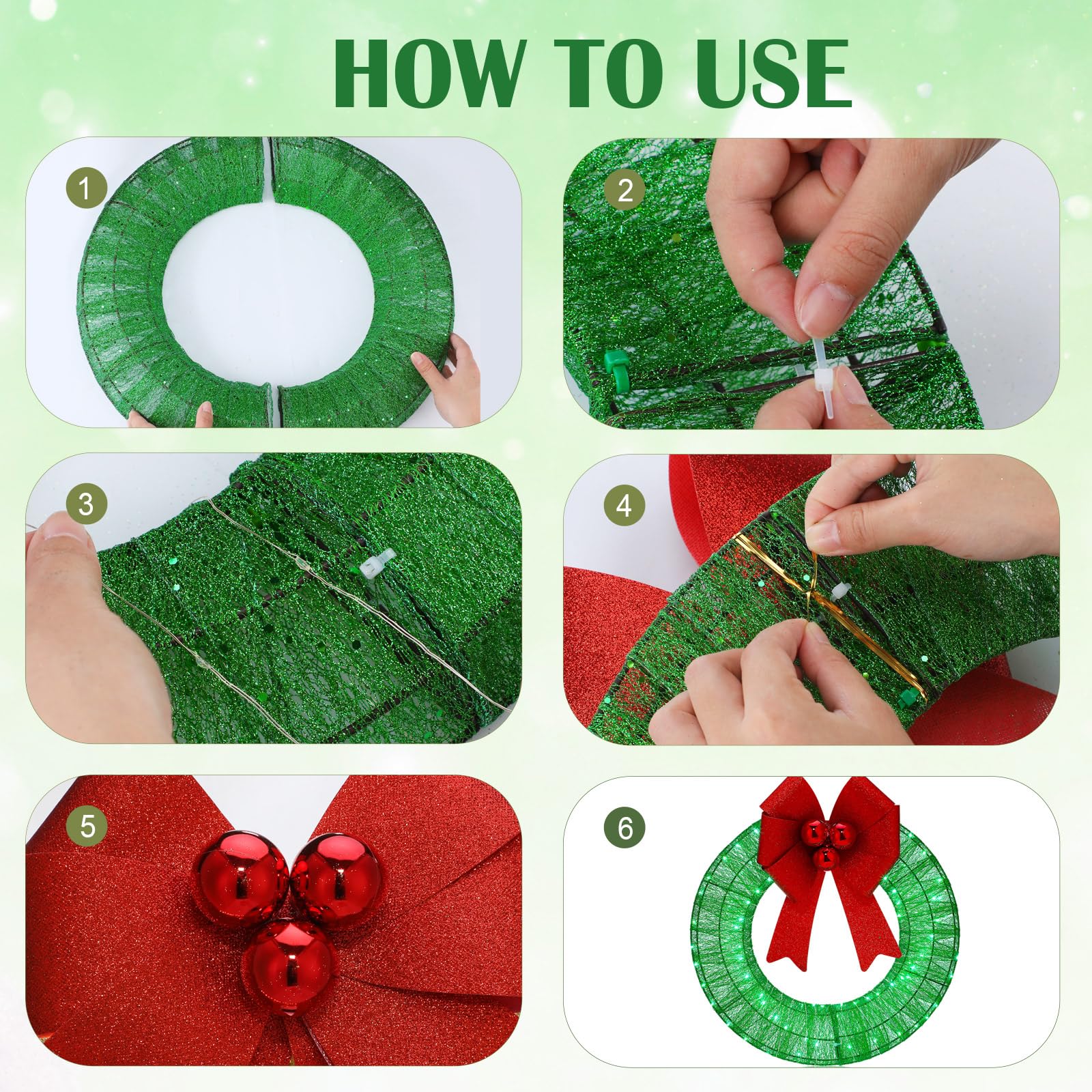 HOW TO USE

1

2

3

4

5

6