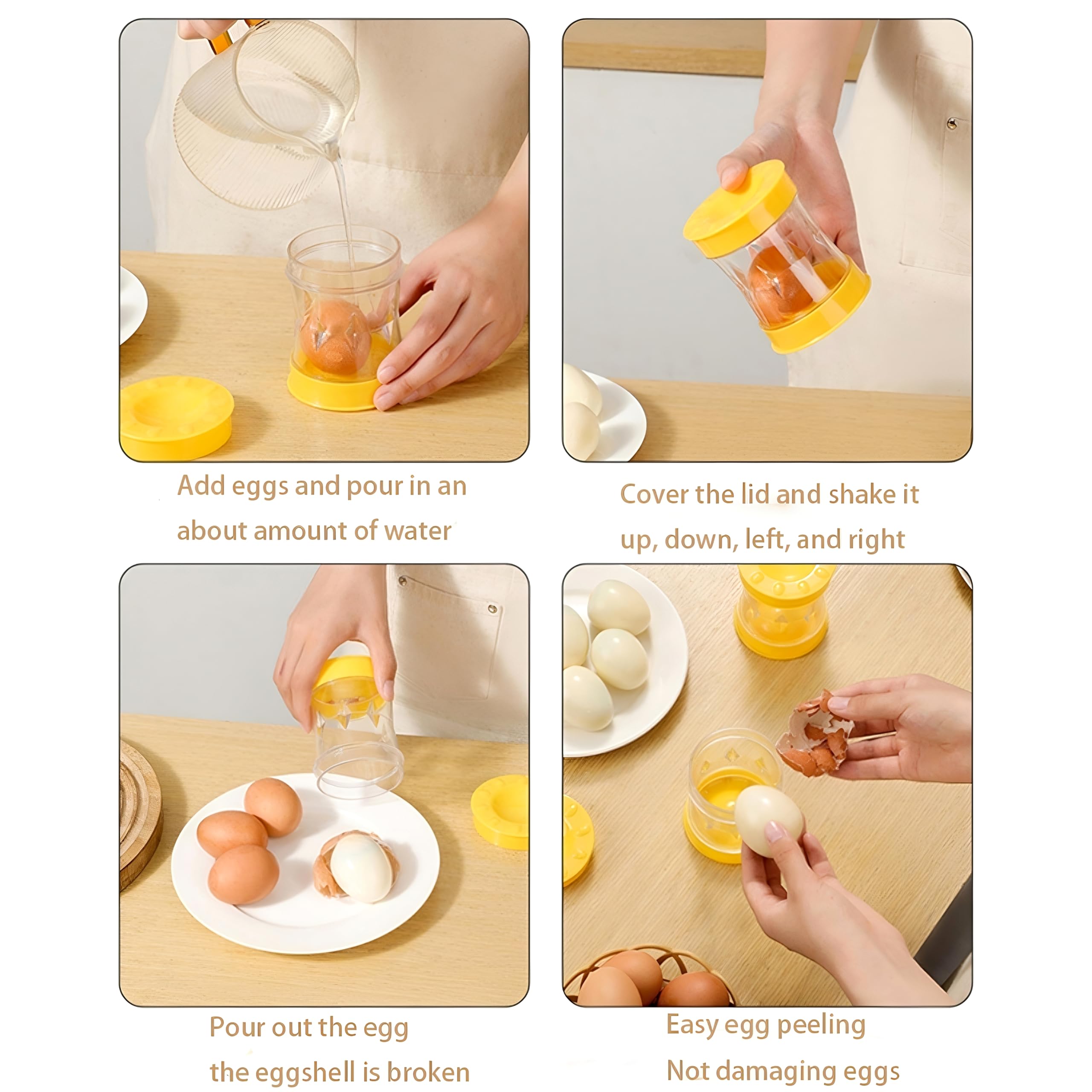 Add eggs and pour in an about amount of water

Cover the lid and shake it up, down, left, and right

Pour out the egg the eggshell is broken

Easy egg peeling Not damaging eggs